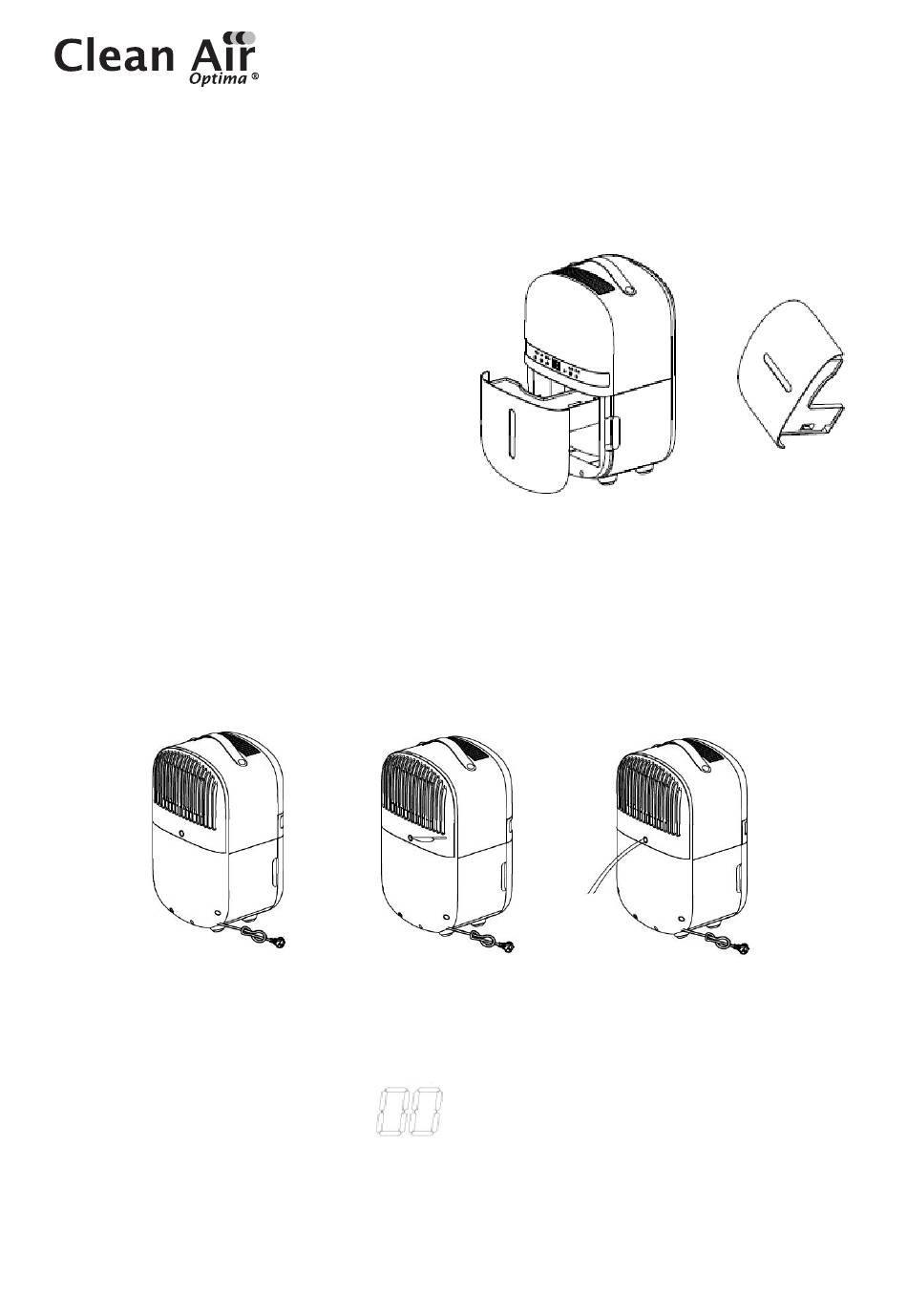 Clean Air
Optima ®