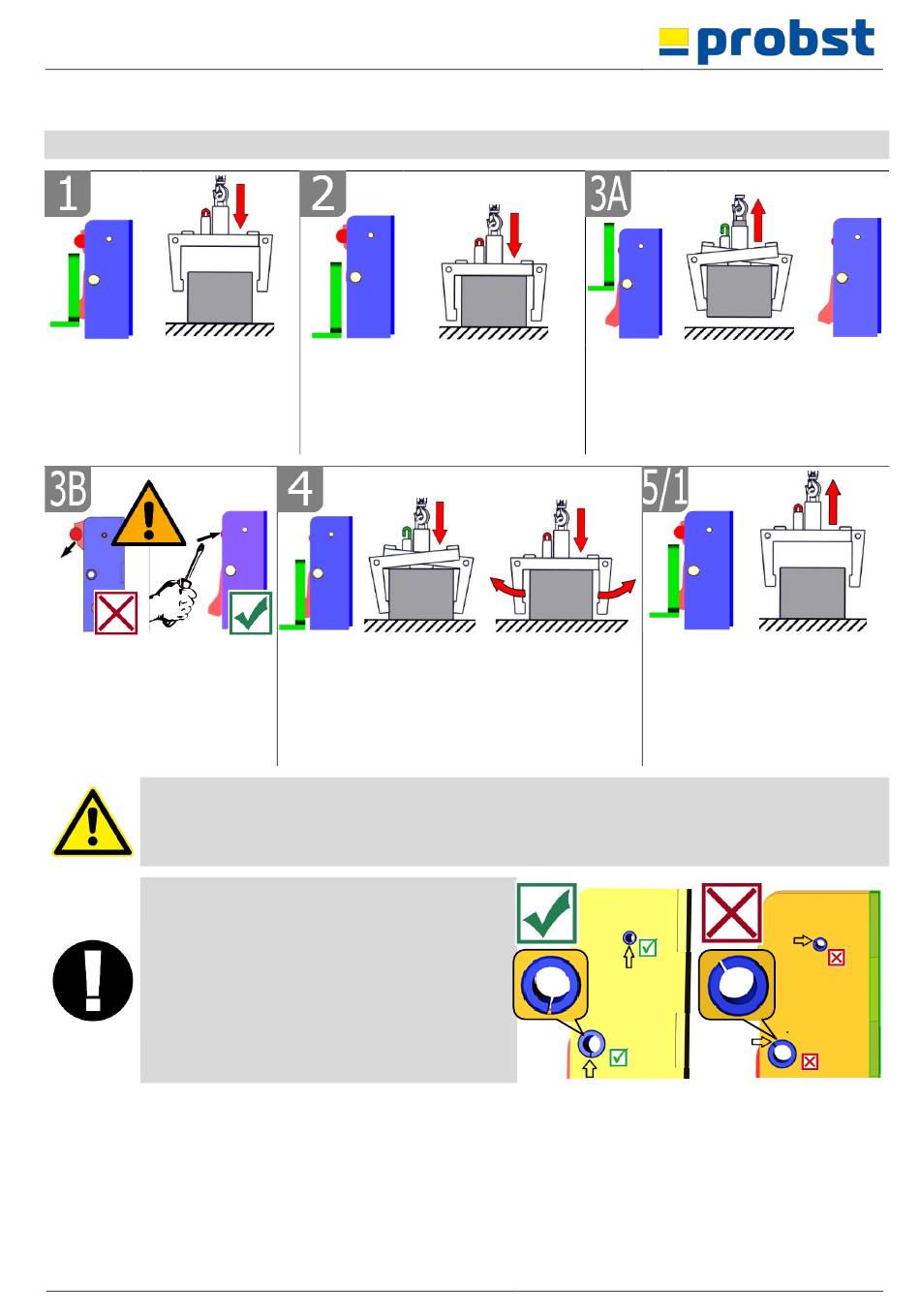 probst

1

2

3A

3B

4

5/1