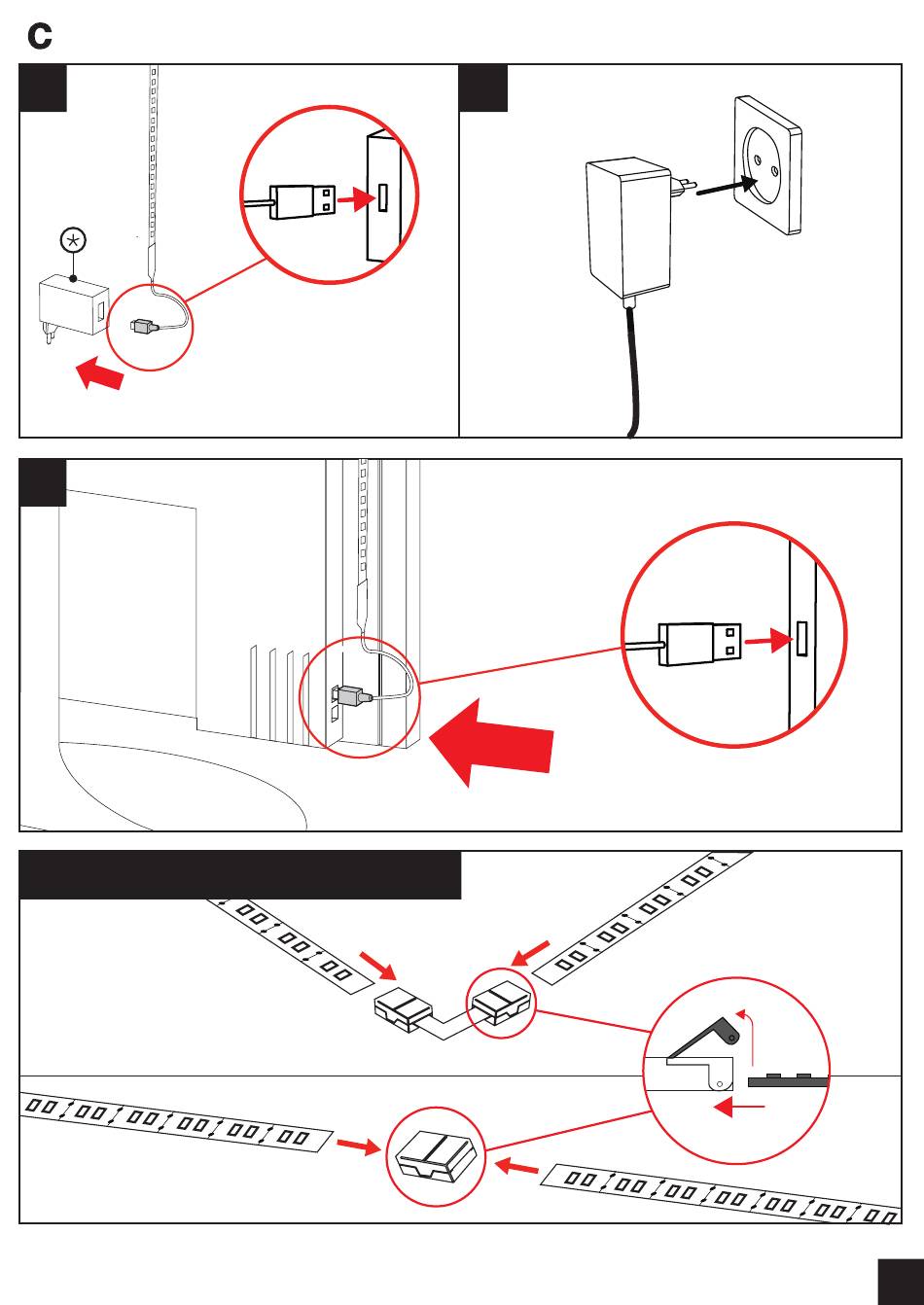 C