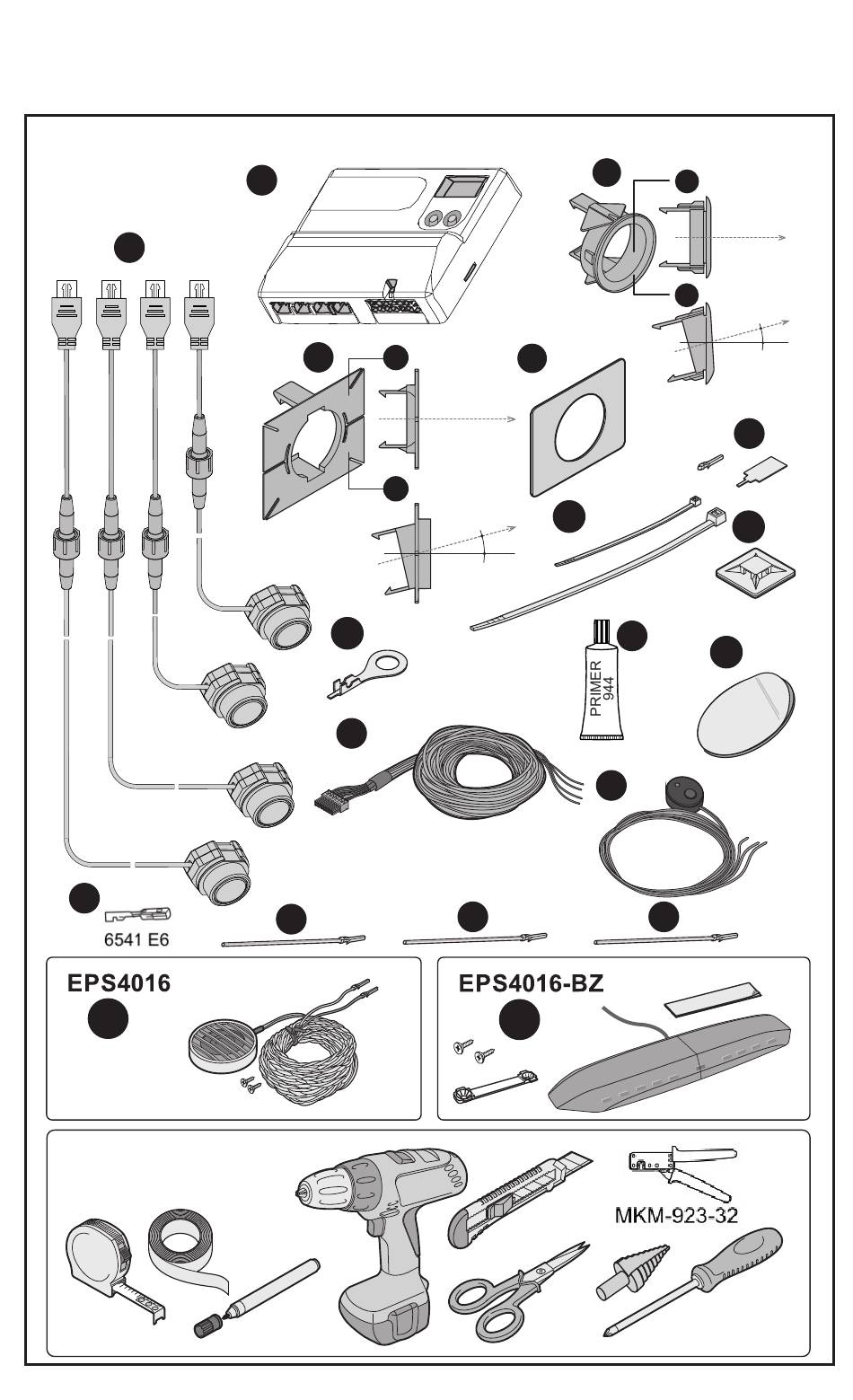 PRIMER
944

6541 E6

EPS4016

EPS4016-BZ

MKM-923-32