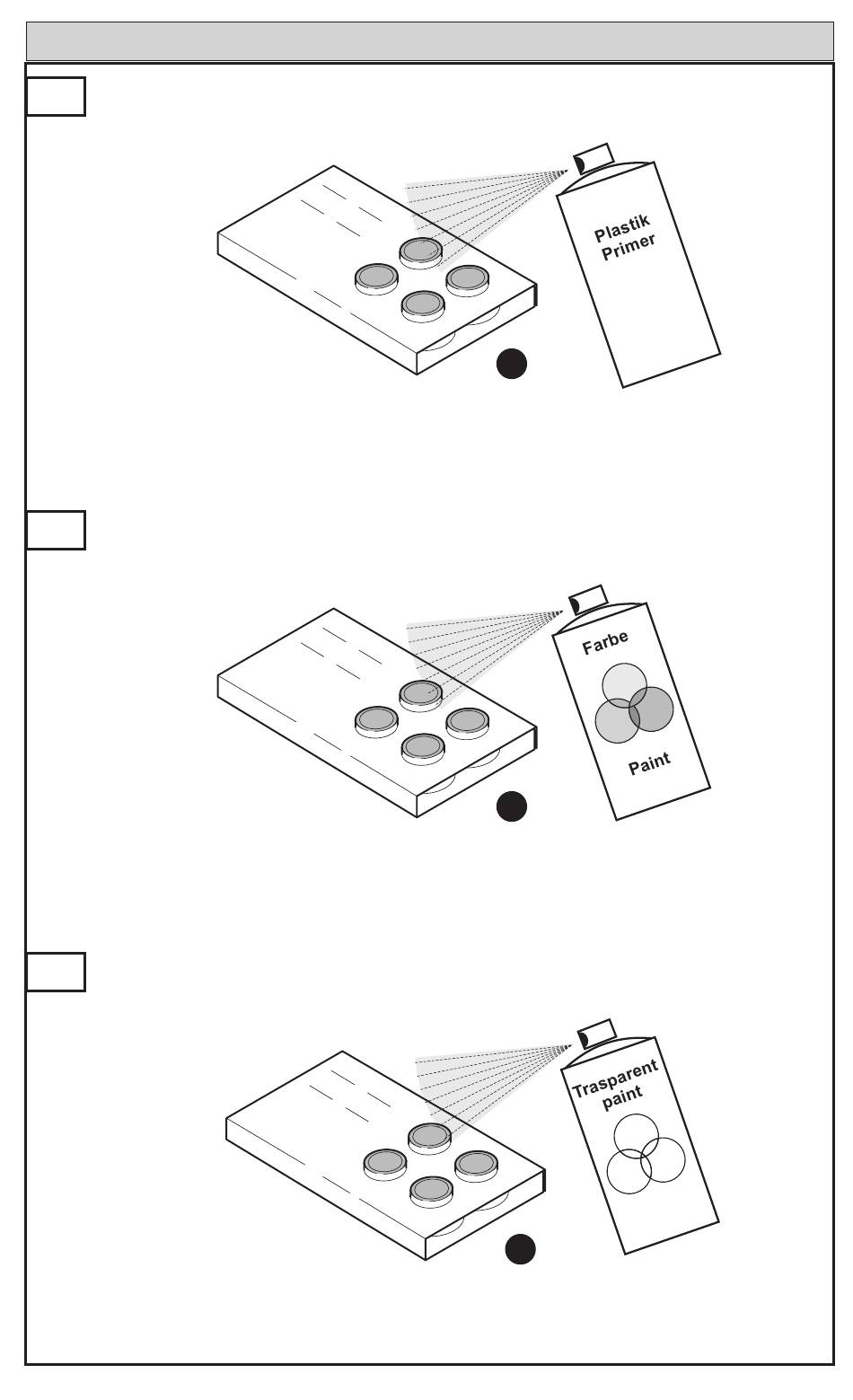 Plastik Primer

Farbe

Paint

Trasparent paint