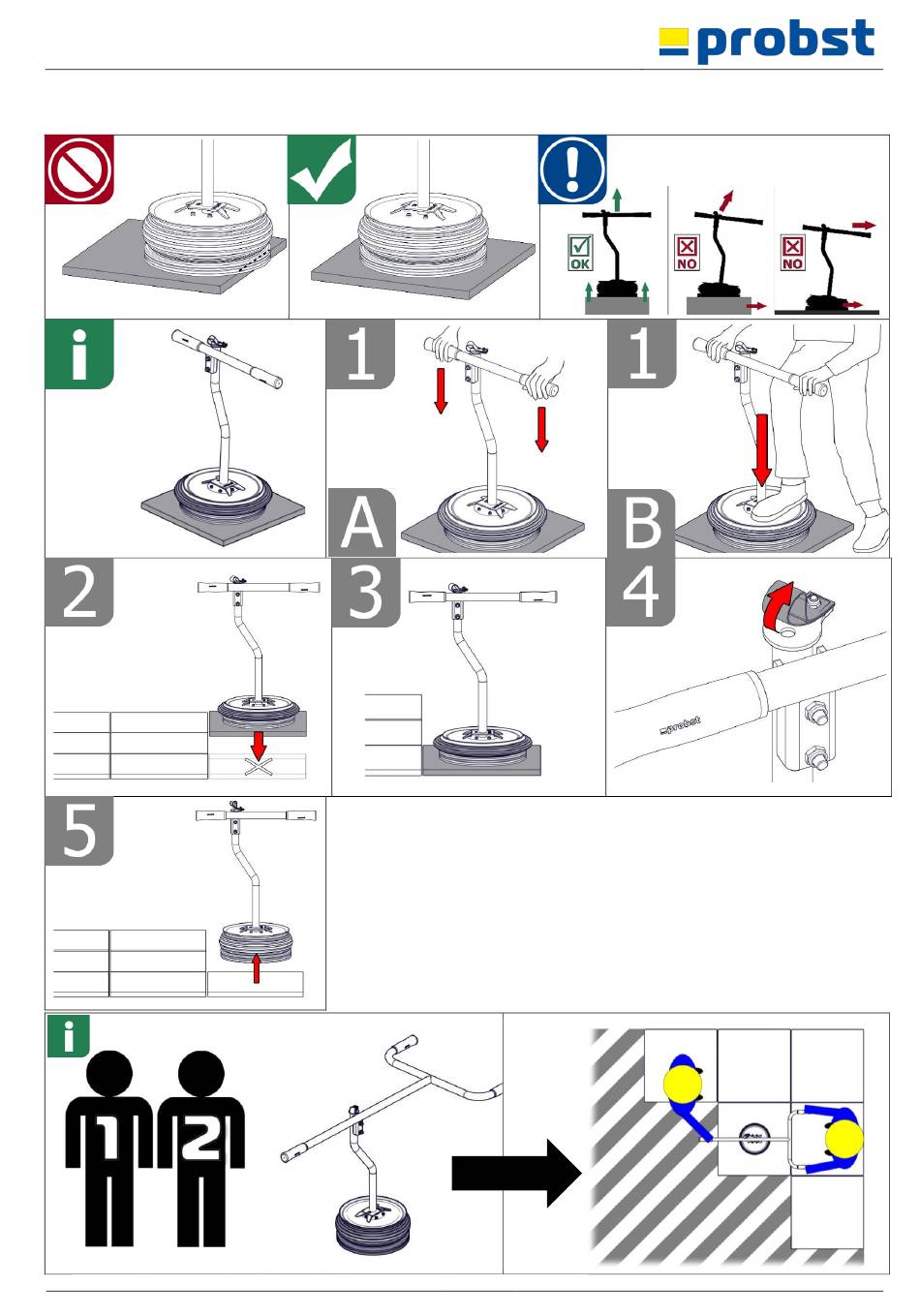 probst

OK NO NO

i

1

A

1

B

2

3

4

probst

5

i

1 2