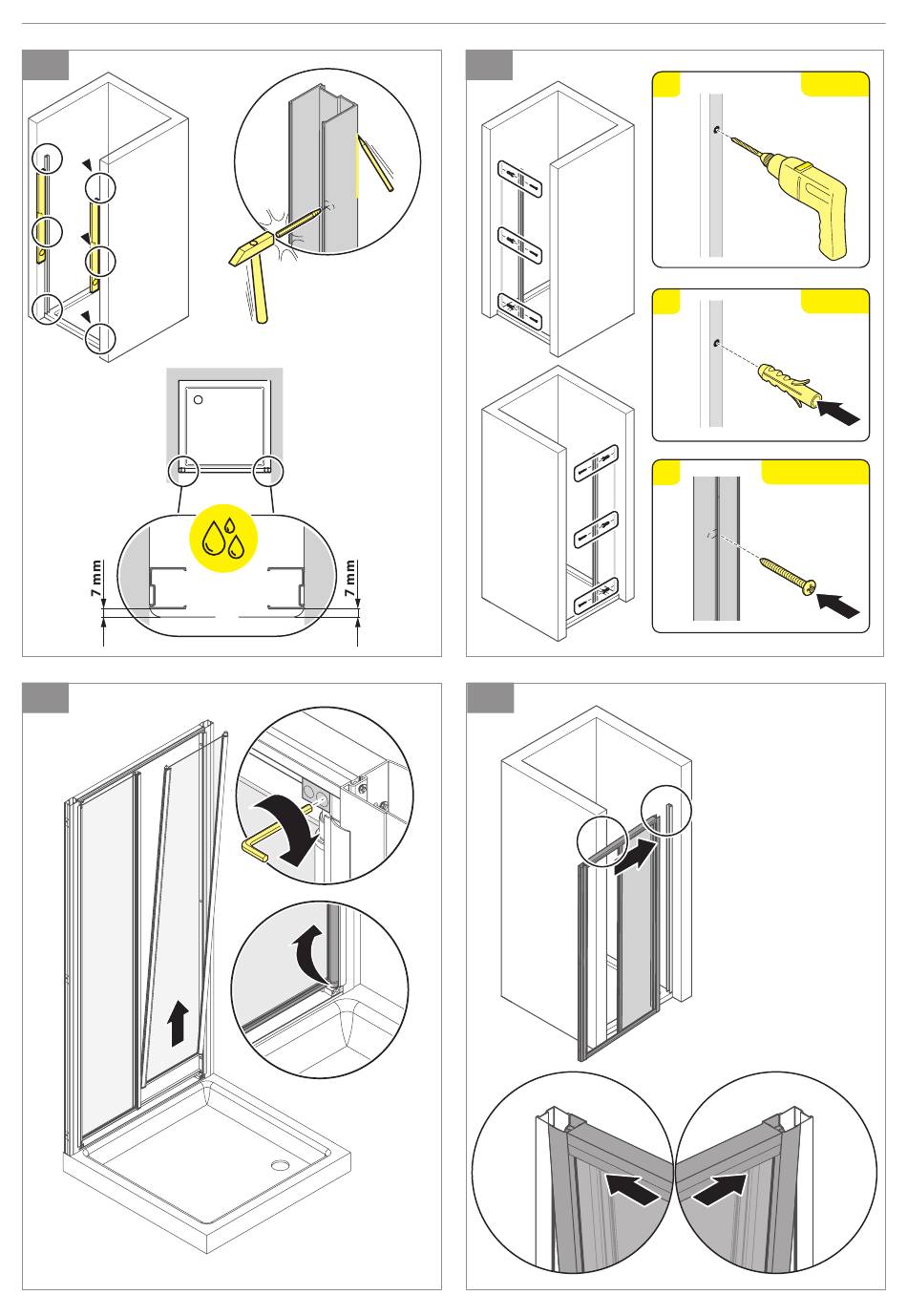 7 mm

7 mm