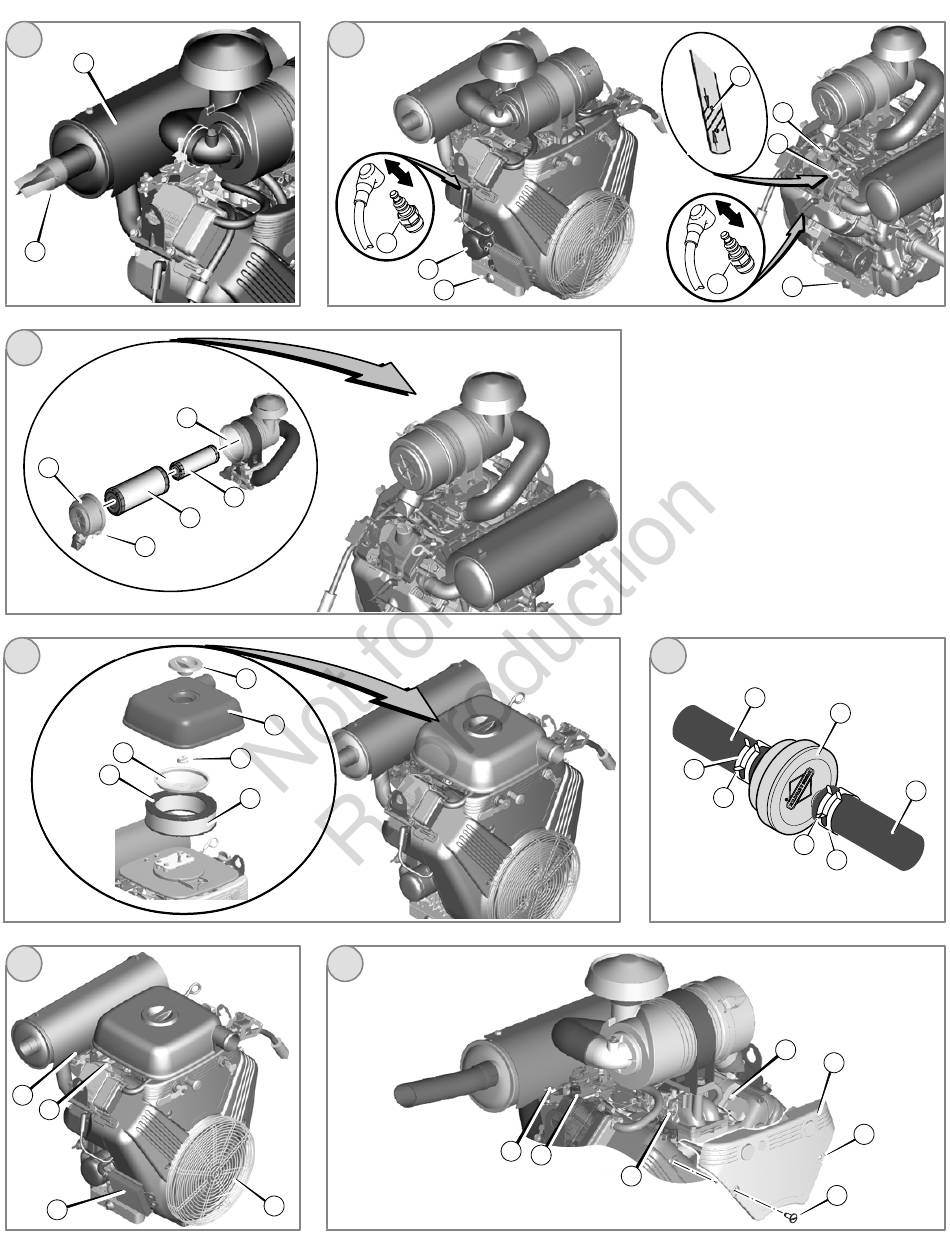 Not for Reproduction