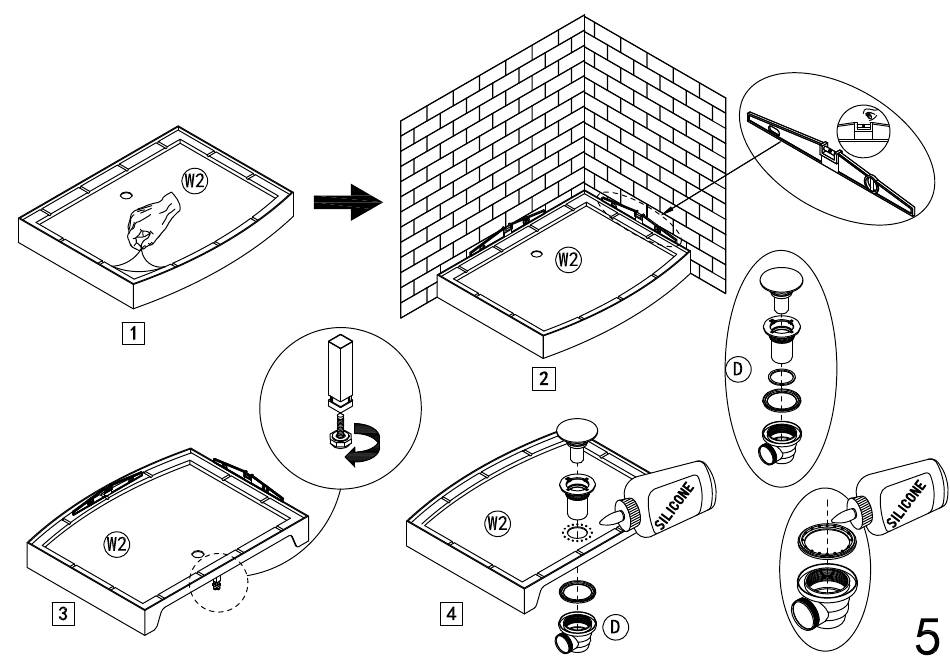 W2
1
W2
2
D
W2
3
W2
SILICONE
4
D
SILICONE
5