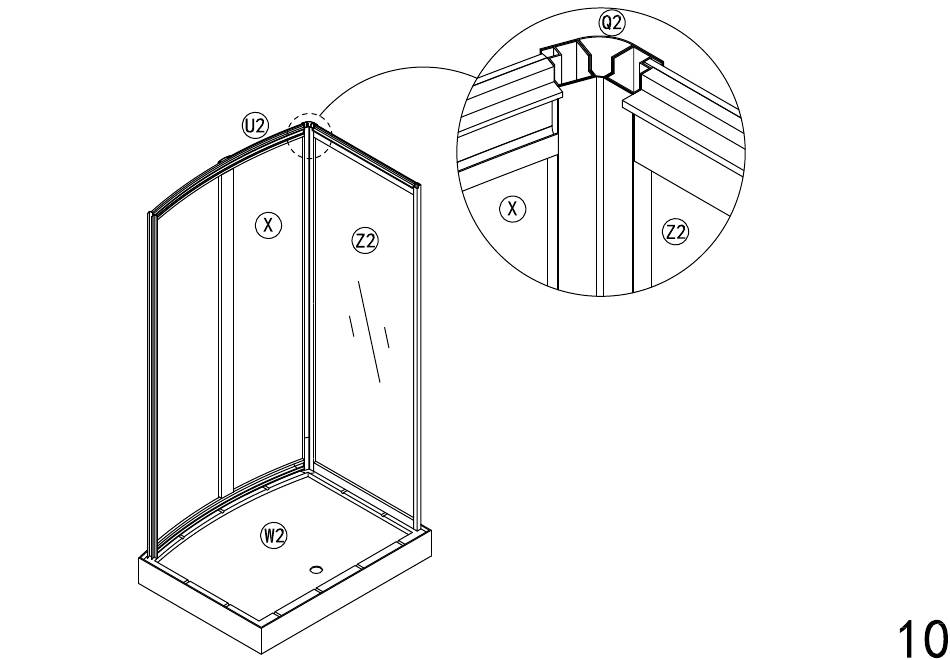 U2

X

Z2

W2

Q2

X

Z2

10