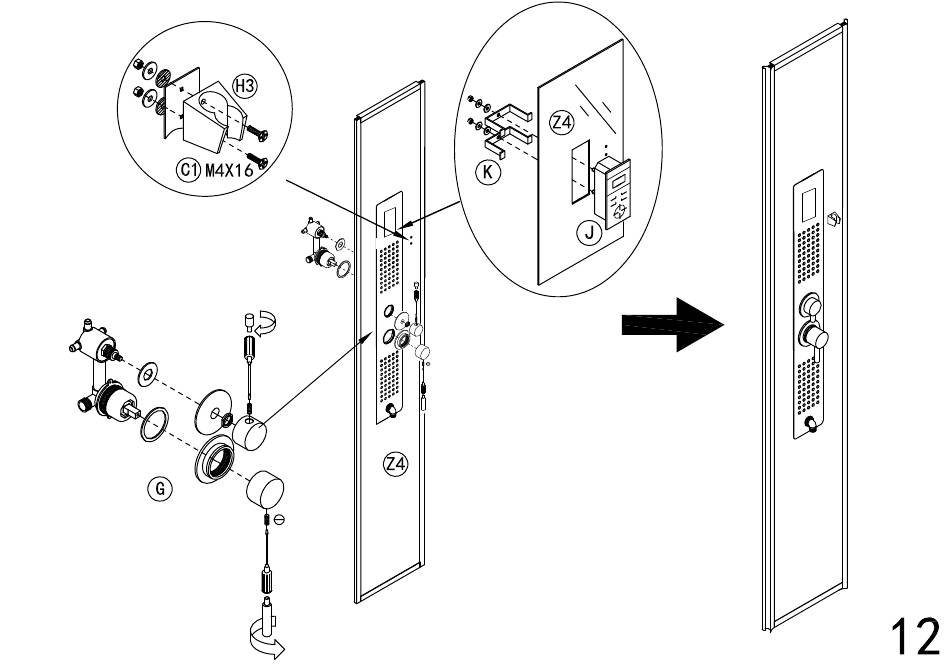 H3
C1 M4X16
Z4
K
J
G
Z4
12