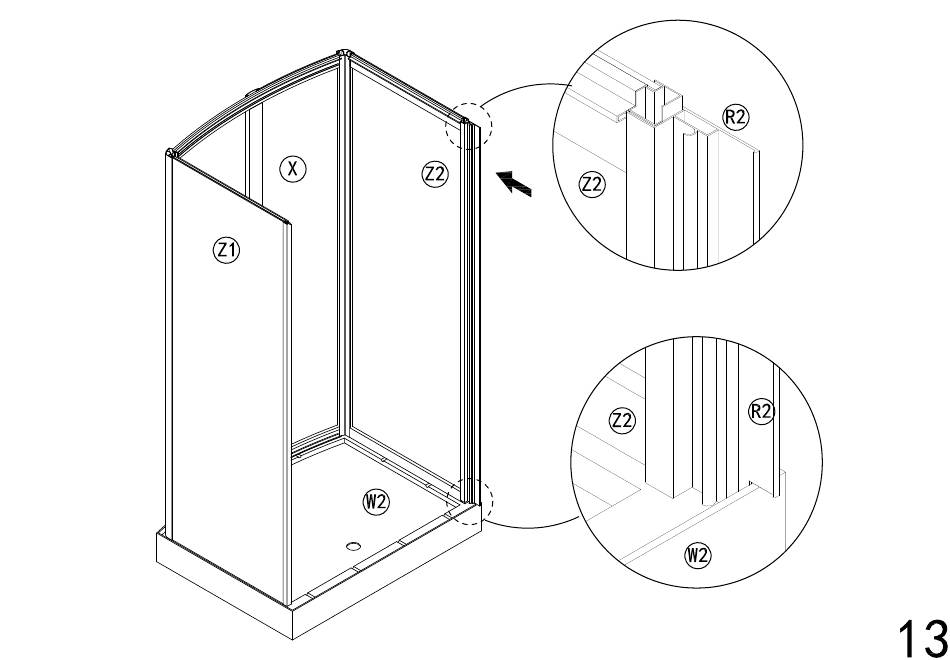 X
Z2
Z1
W2
R2
Z2
Z2
R2
W2
13