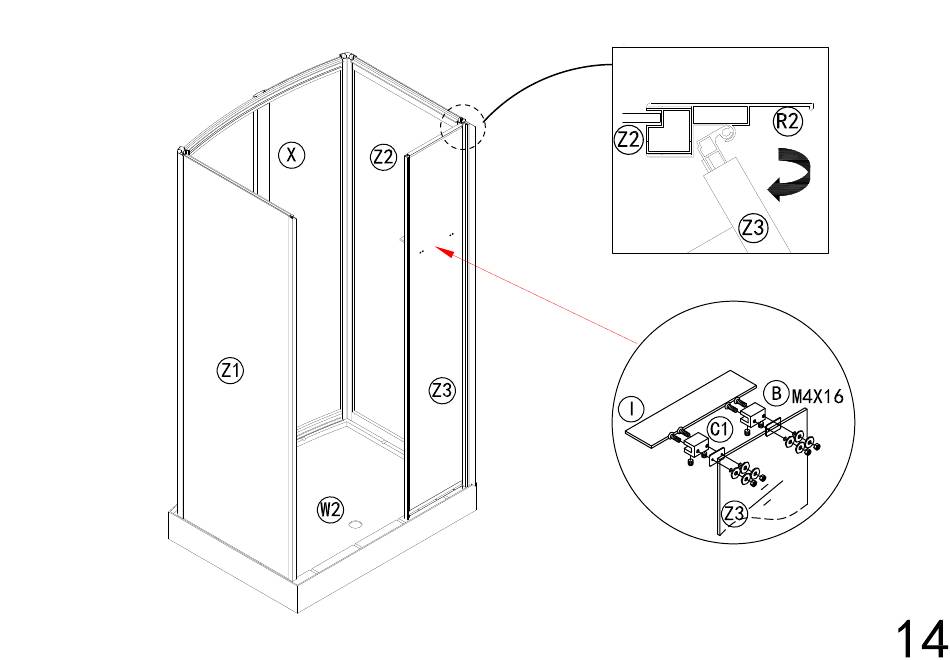 X
Z2
Z1
Z3
W2
Z2
R2
Z3
I
B
M4X16
C1
Z3
14