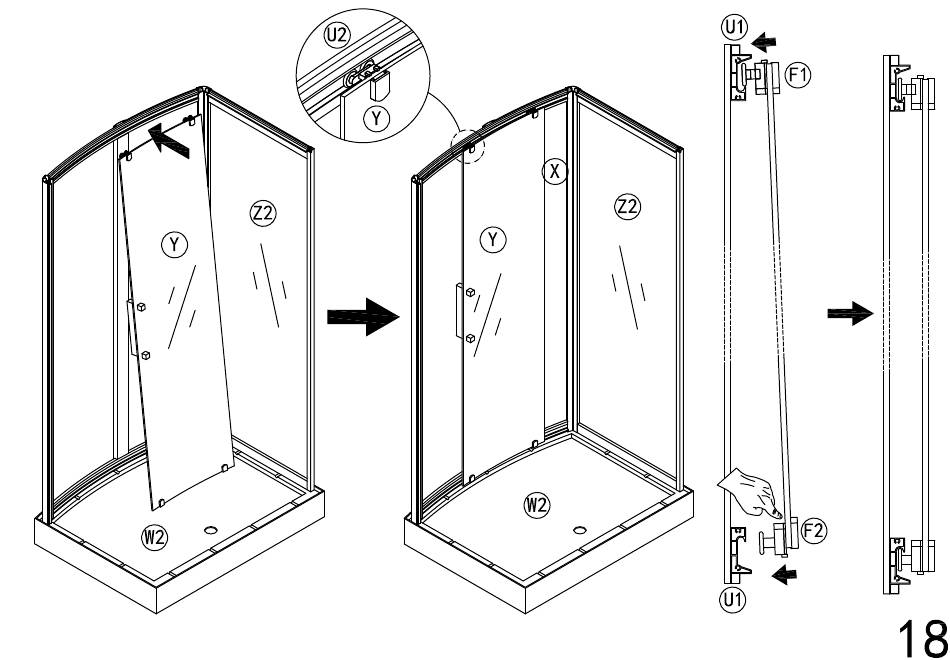 U2
Y
Y
Z2
W2
X
Y
Z2
W2
U1
F1
F2
U1
18