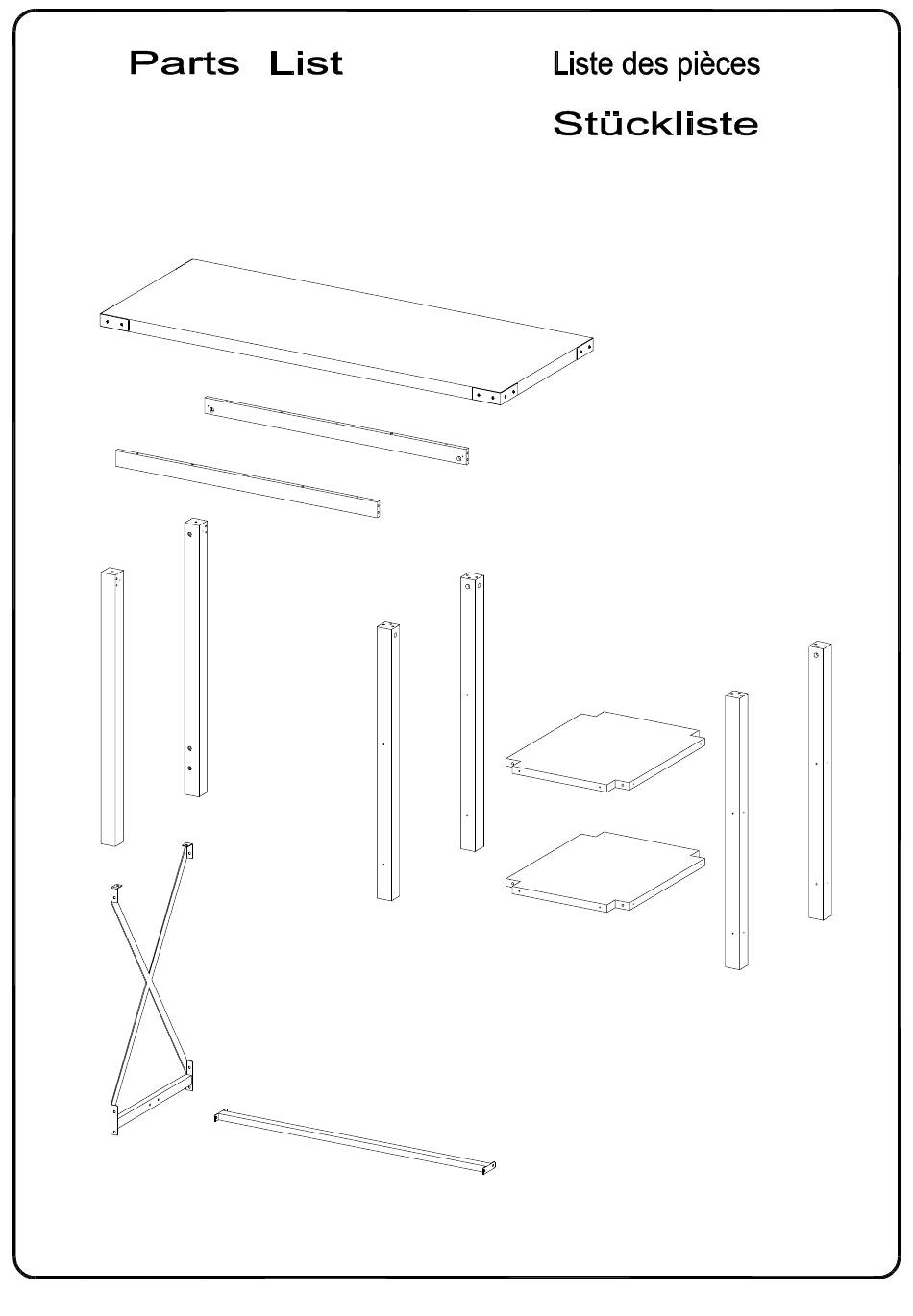 Parts List

Liste des pièces

Stückliste