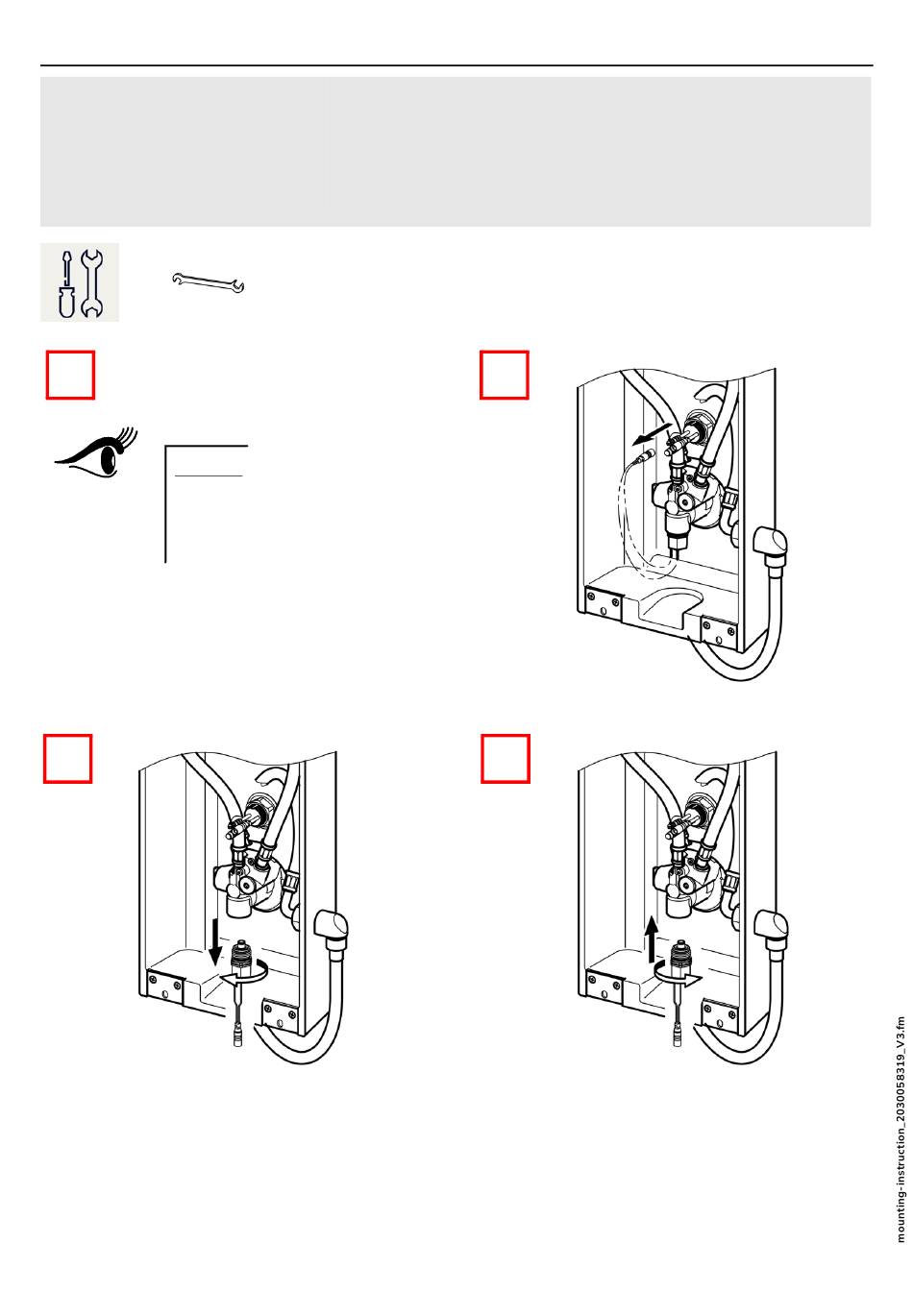 mounting-instruction_2030058319_V3.fm