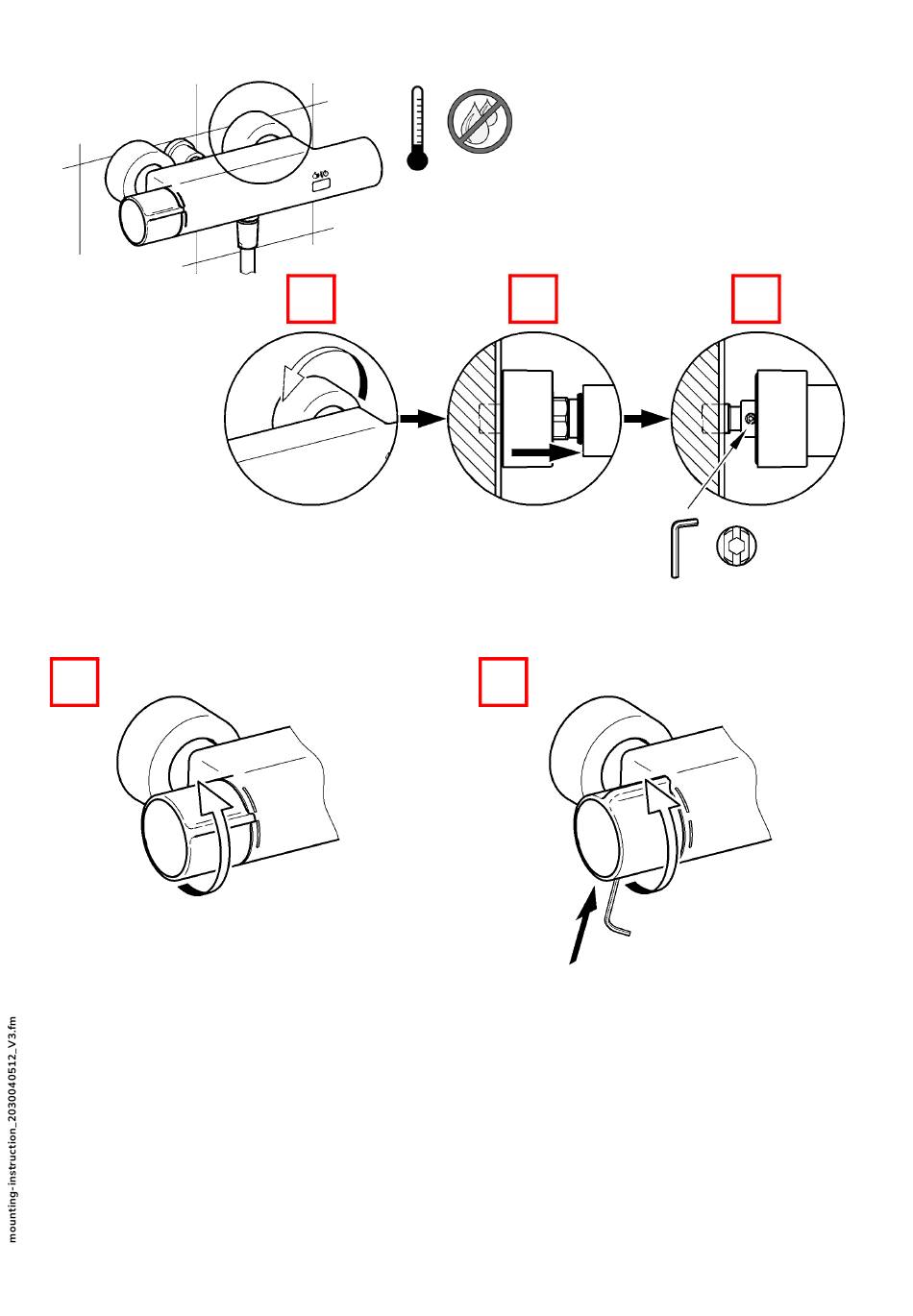 mounting-instruction_2030040512_V3.fm