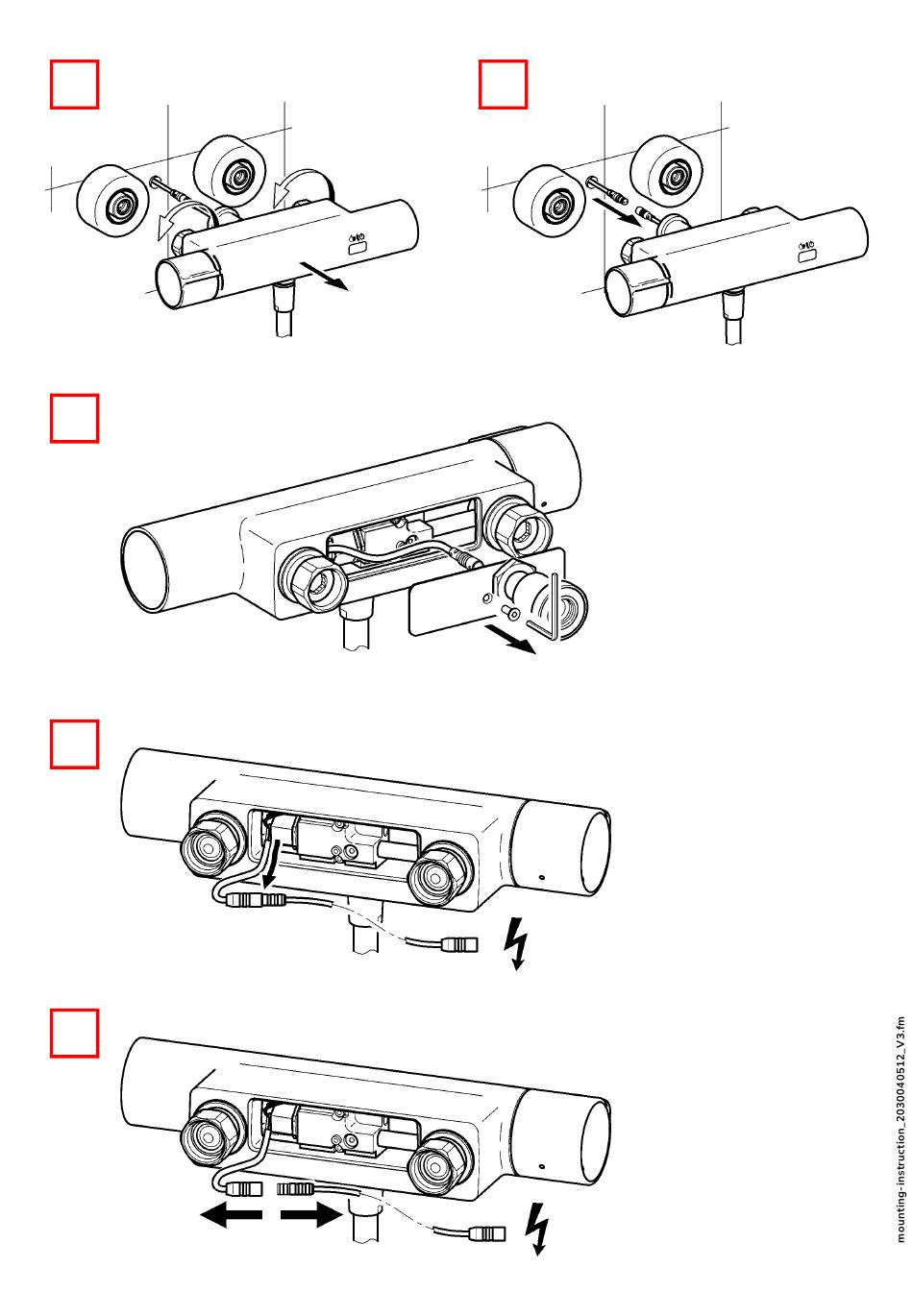 mounting-instruction_2030040512_V3.fm