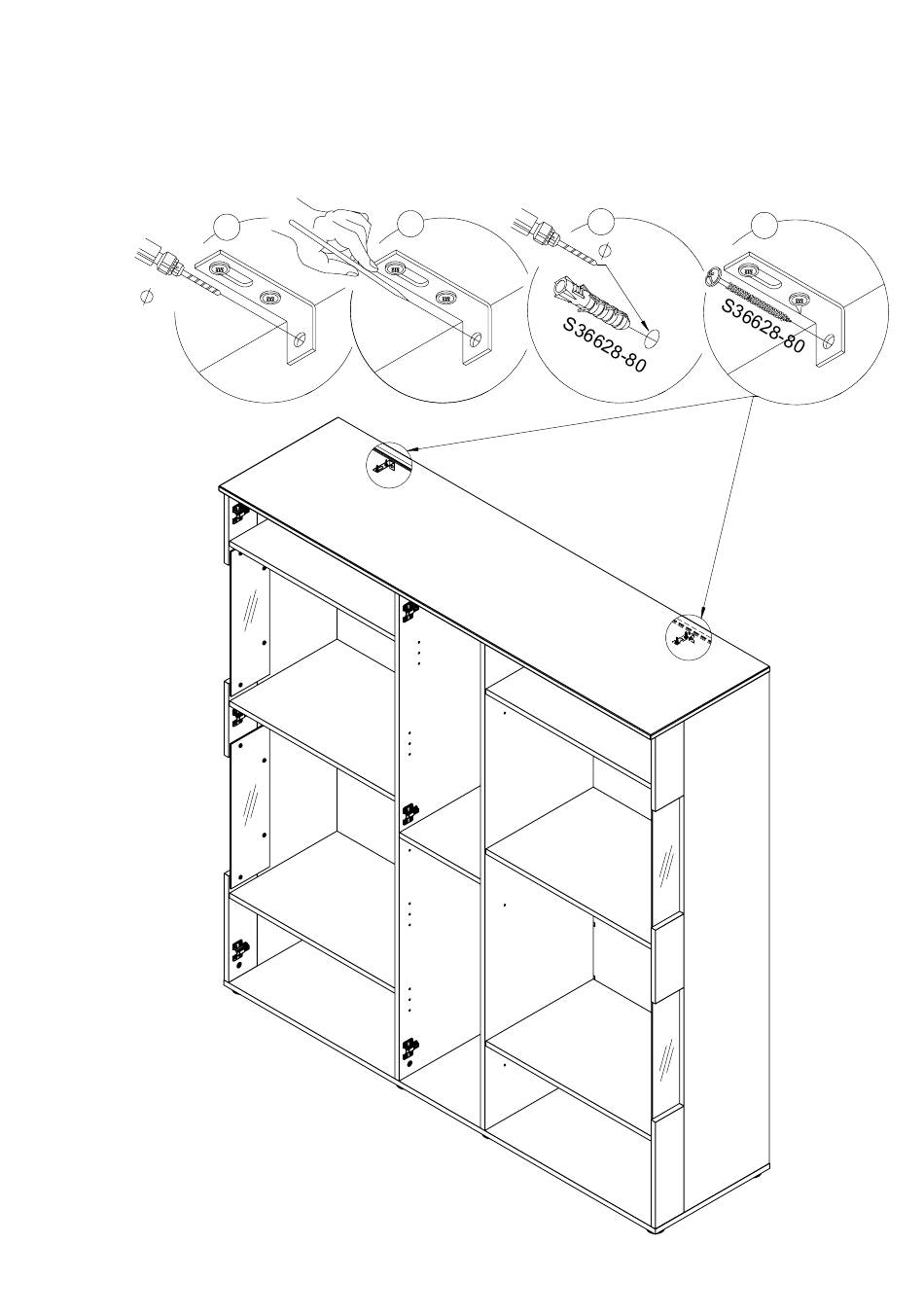 S36628-80
S36628-80