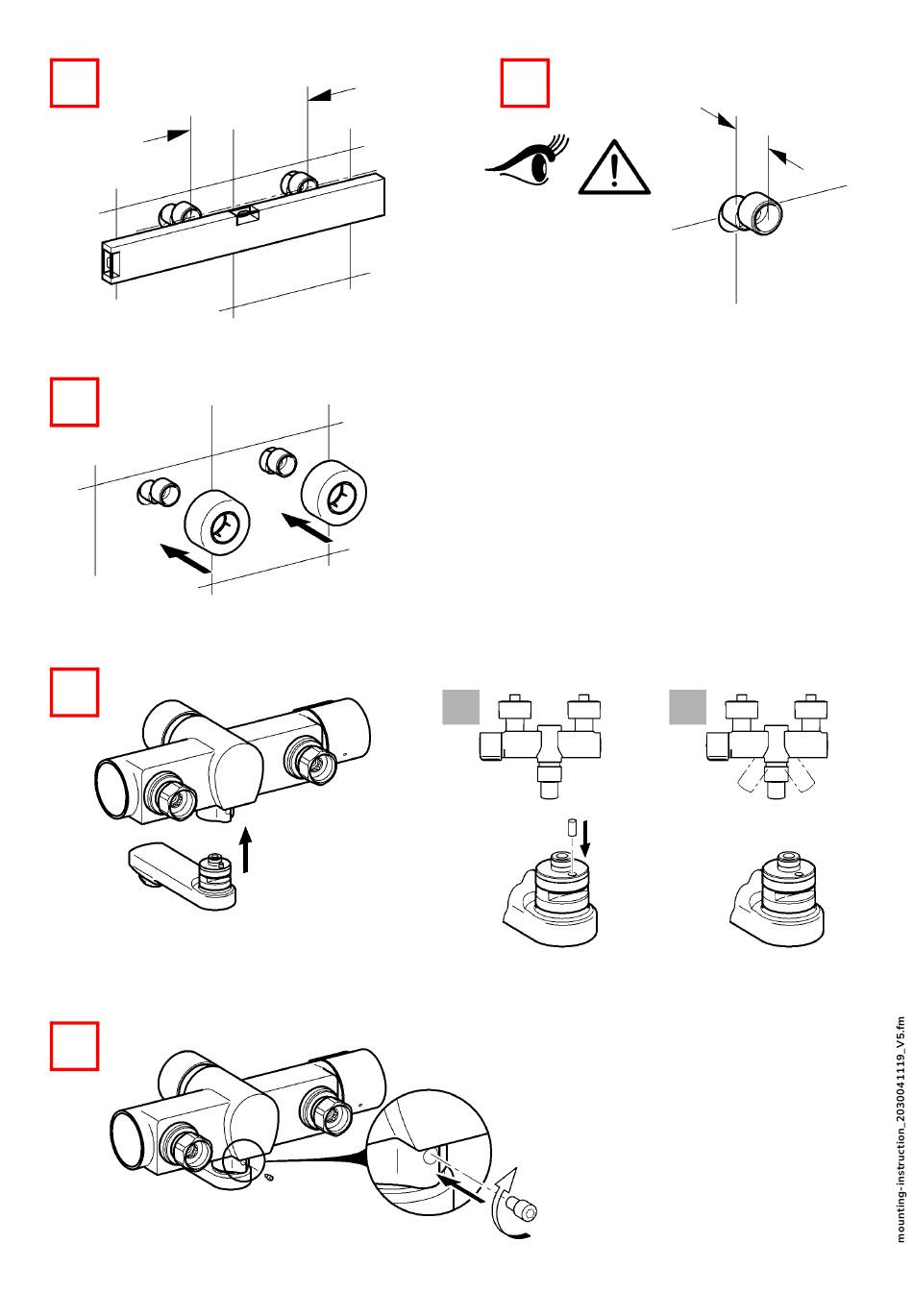 mounting-instruction_2030041119_V5.fm