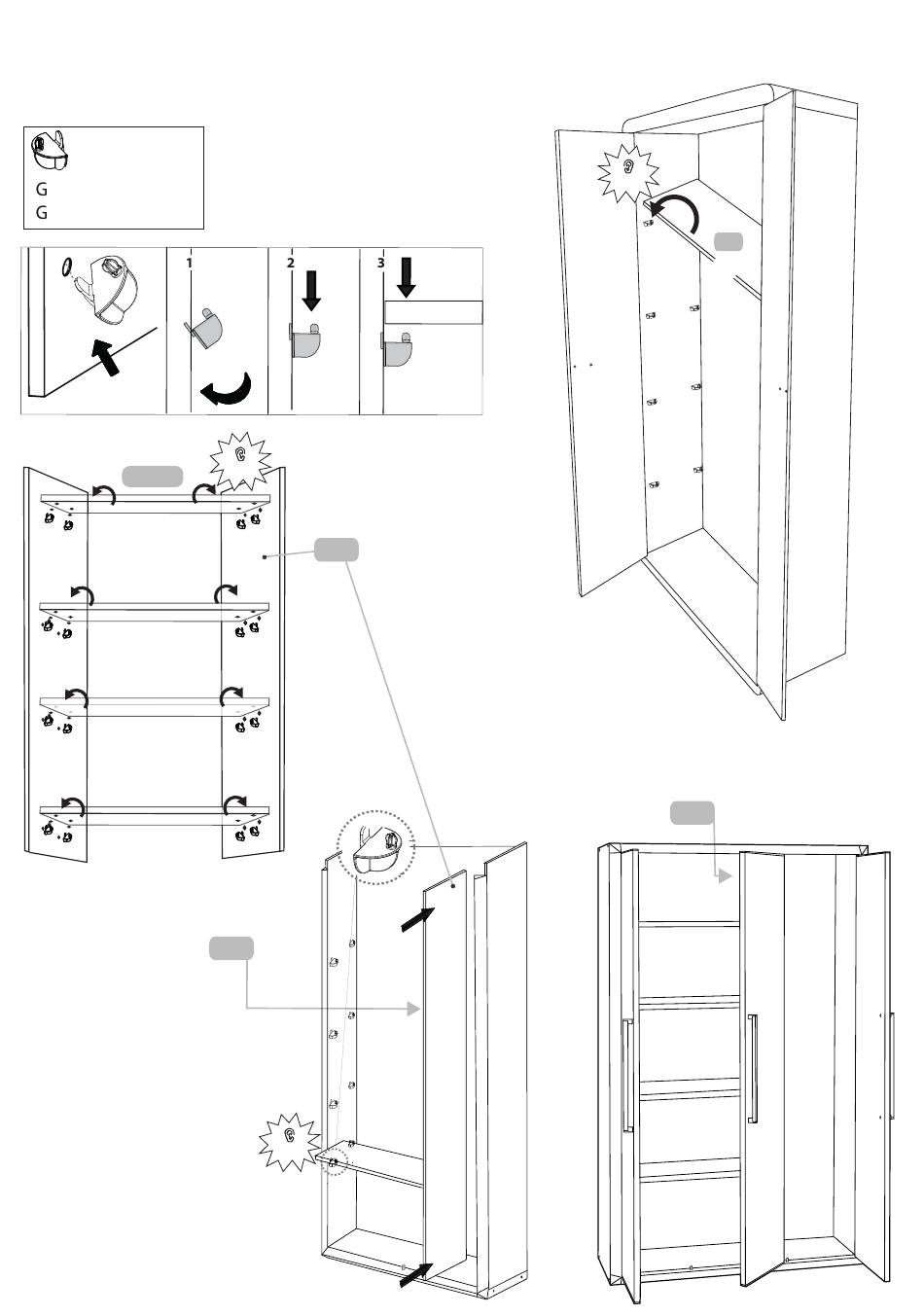 G
G

1
2
3