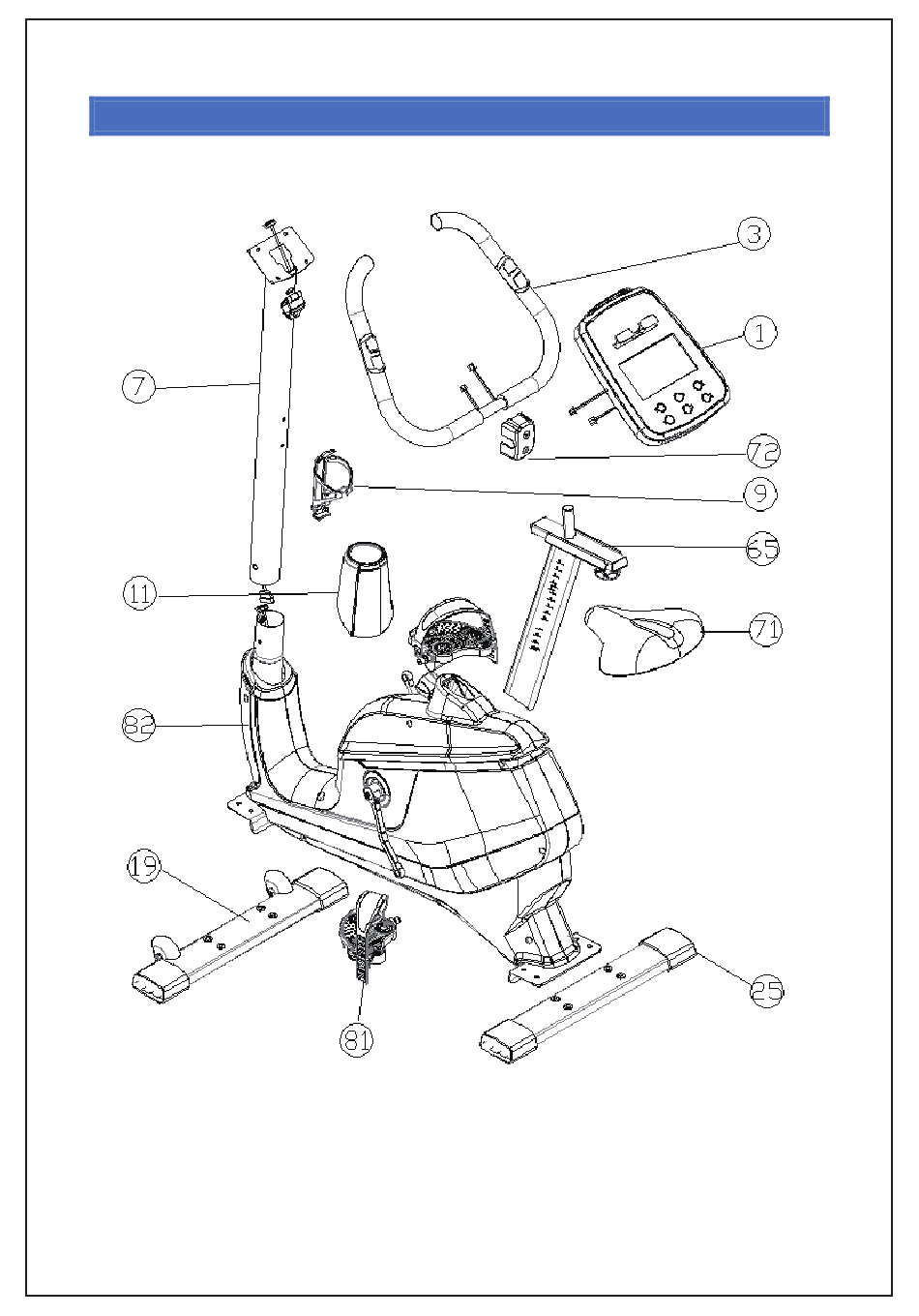 3
1
7
72
9
65
11
71
82
19
25
81