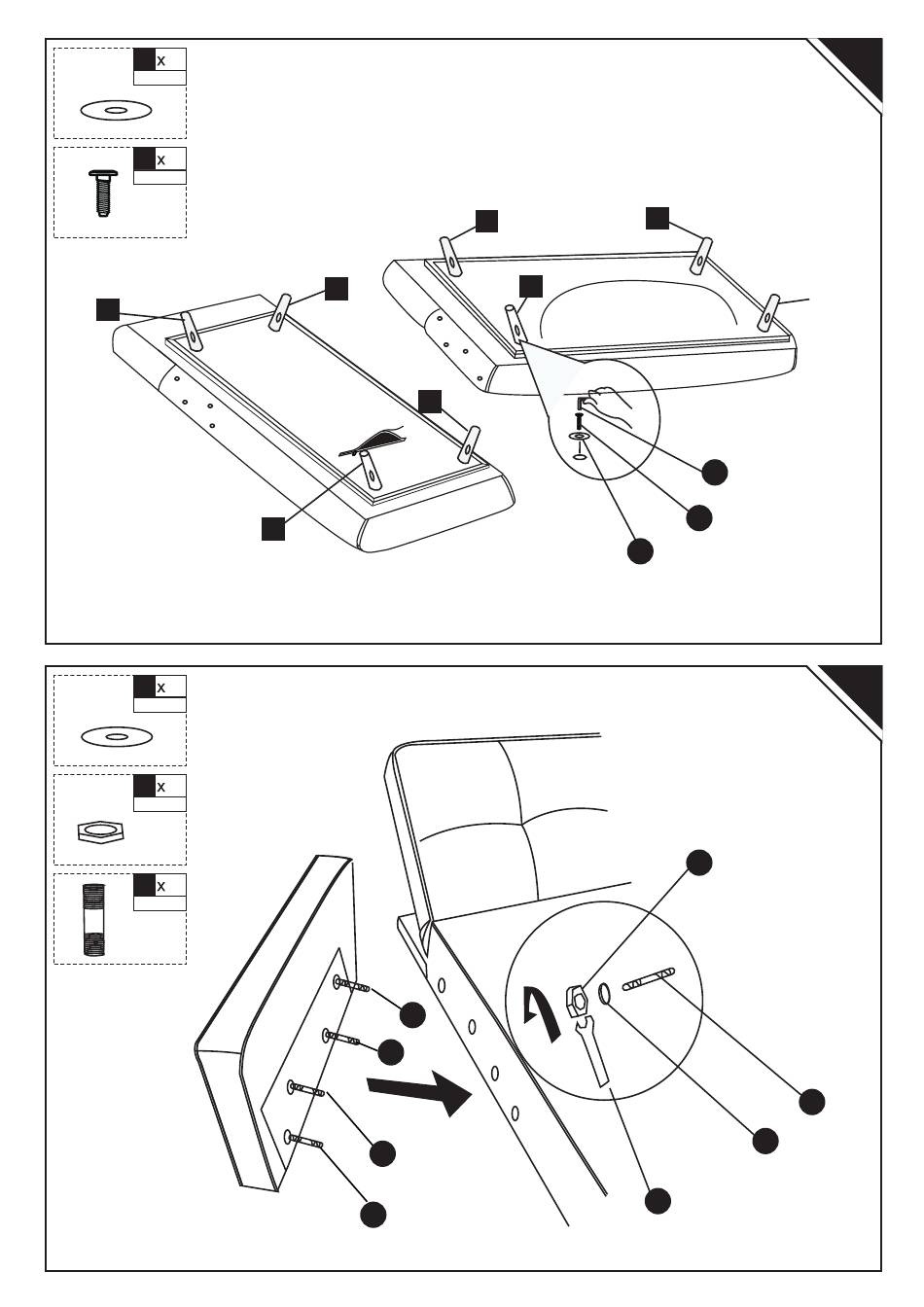 x

x

x

x

x