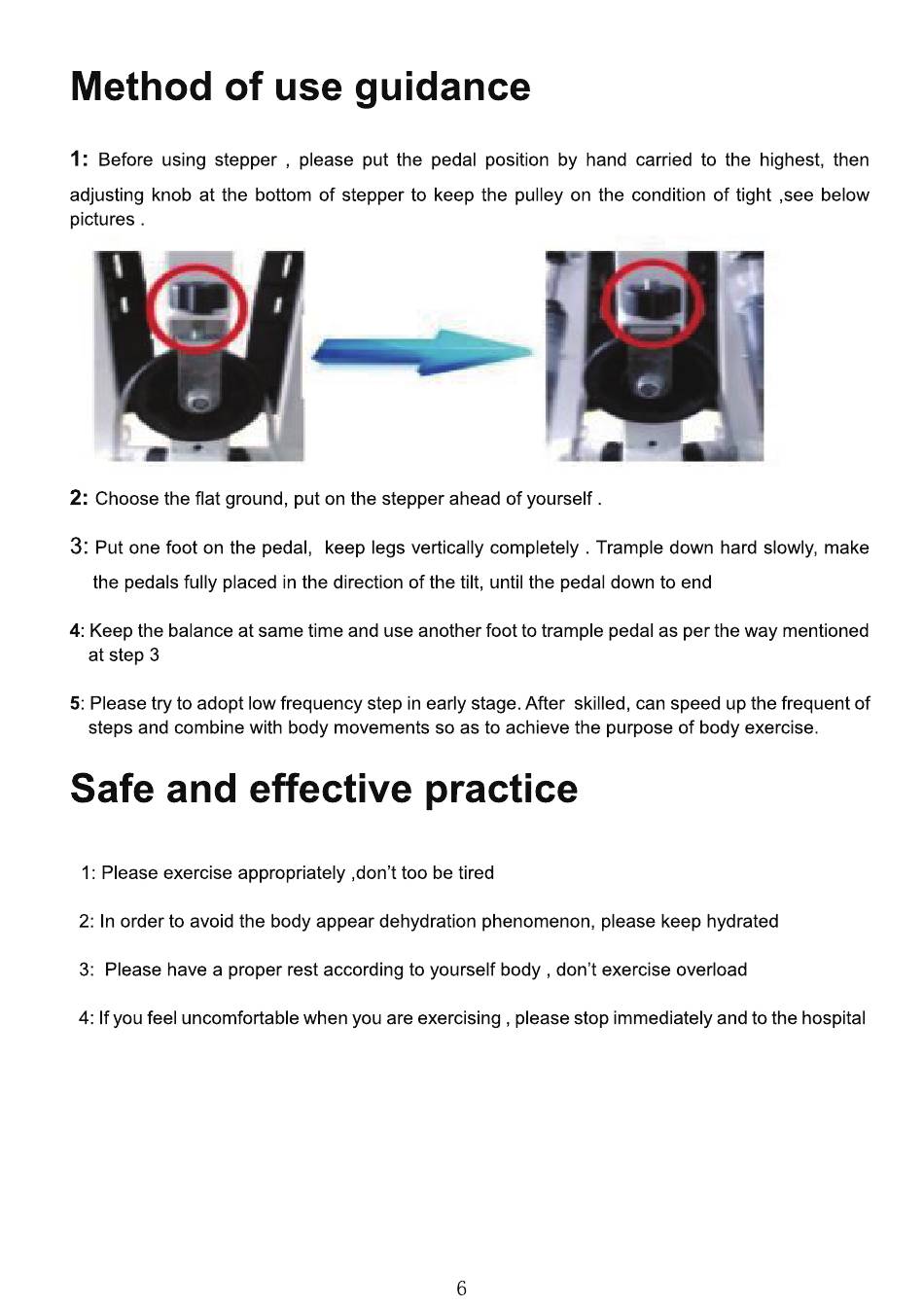 Method of use guidance

1: Before using stepper , please put the pedal position by hand carried to the highest, then adjusting knob at the bottom of stepper to keep the pulley on the condition of tight ,see below pictures .

2: Choose the flat ground, put on the stepper ahead of yourself .

3: Put one foot on the pedal, keep legs vertically completely . Trample down hard slowly, make the pedals fully placed in the direction of the tilt, until the pedal down to end

4: Keep the balance at same time and use another foot to trample pedal as per the way mentioned at step 3

5: Please try to adopt low frequency step in early stage. After skilled, can speed up the frequent of steps and combine with body movements so as to achieve the purpose of body exercise.

Safe and effective practice

1: Please exercise appropriately ,don't too be tired

2: In order to avoid the body appear dehydration phenomenon, please keep hydrated

3: Please have a proper rest according to yourself body , don't exercise overload

4: If you feel uncomfortable when you are exercising , please stop immediately and to the hospital

6