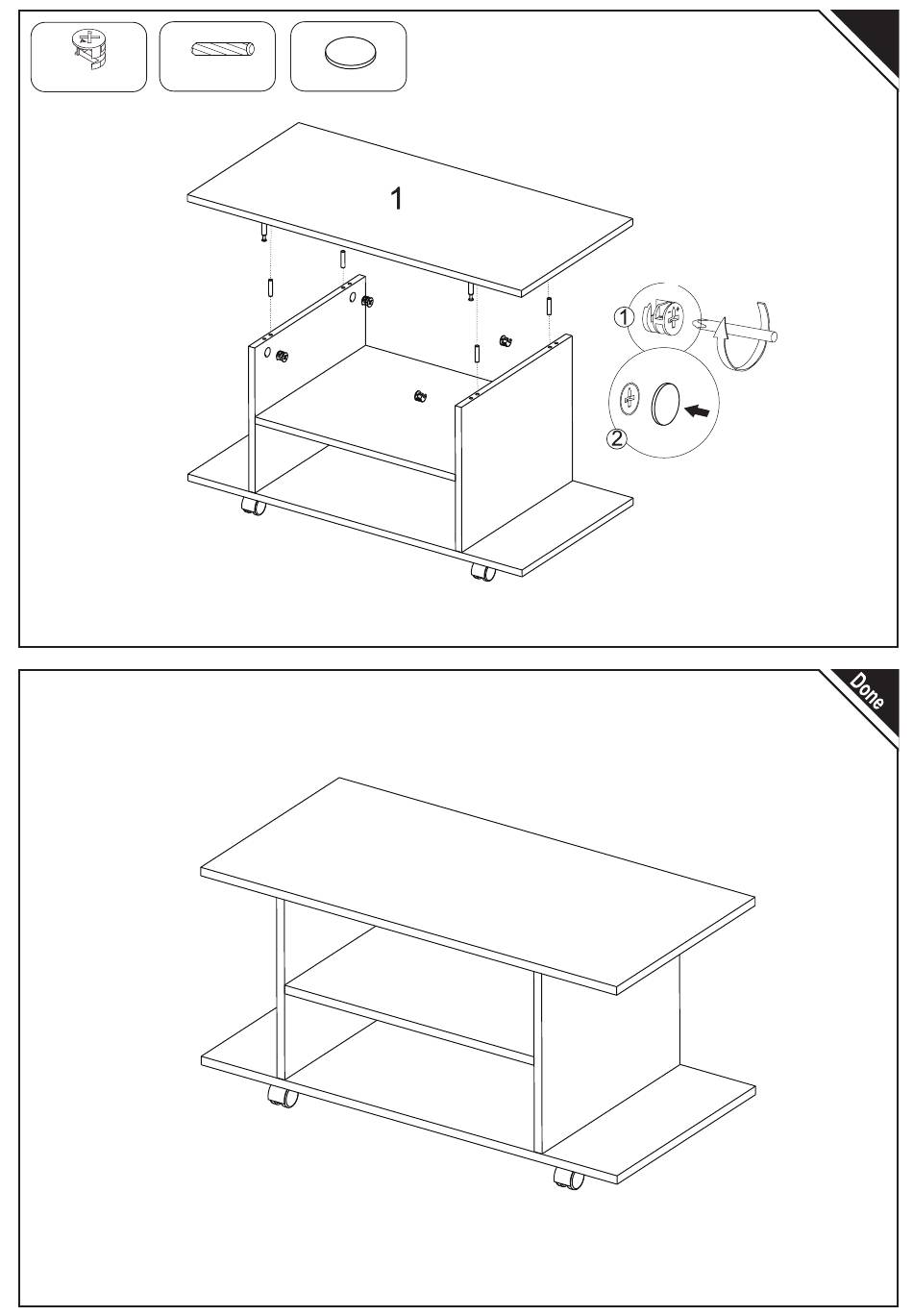 1

①

②

Done