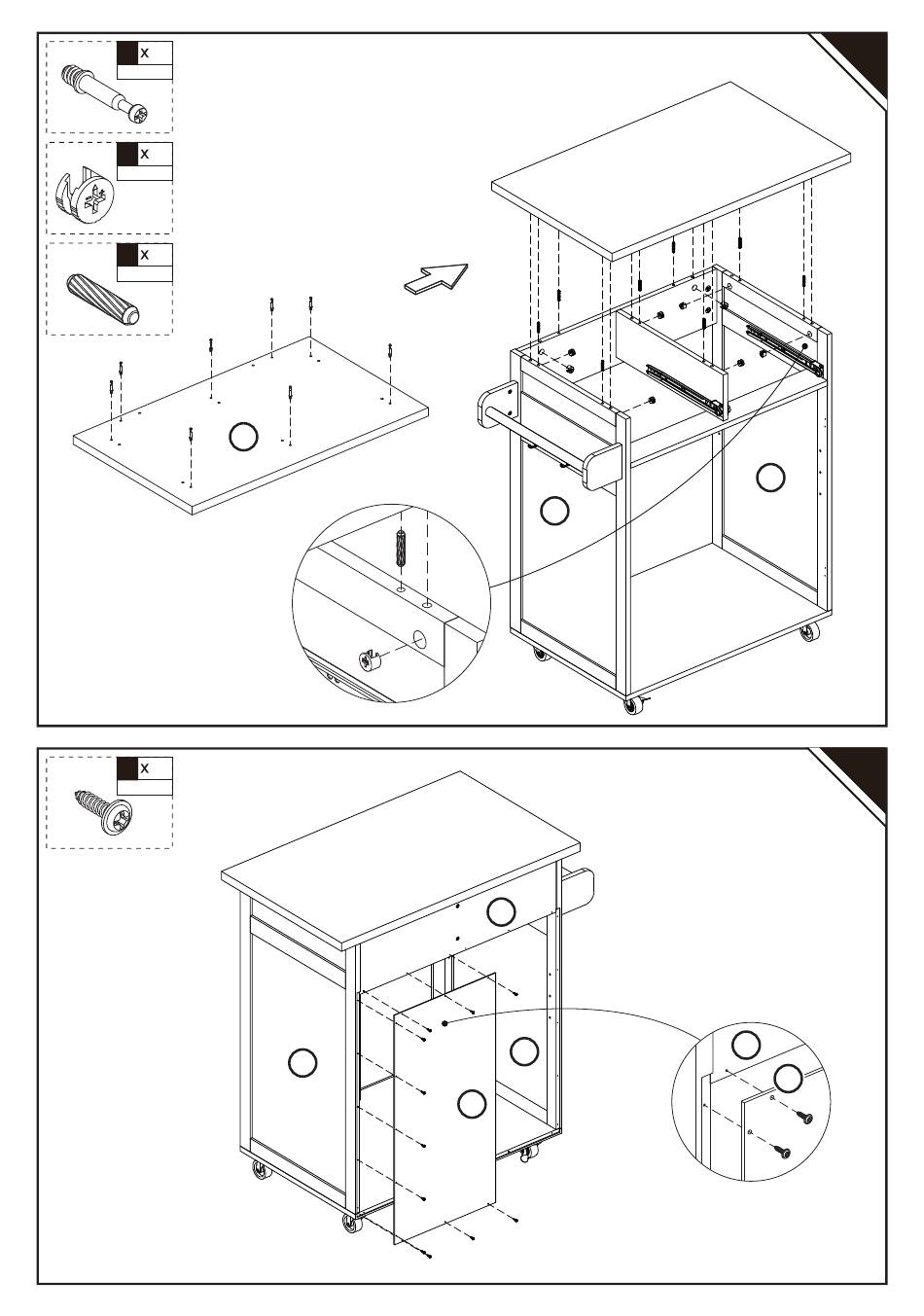 x

x

x

x