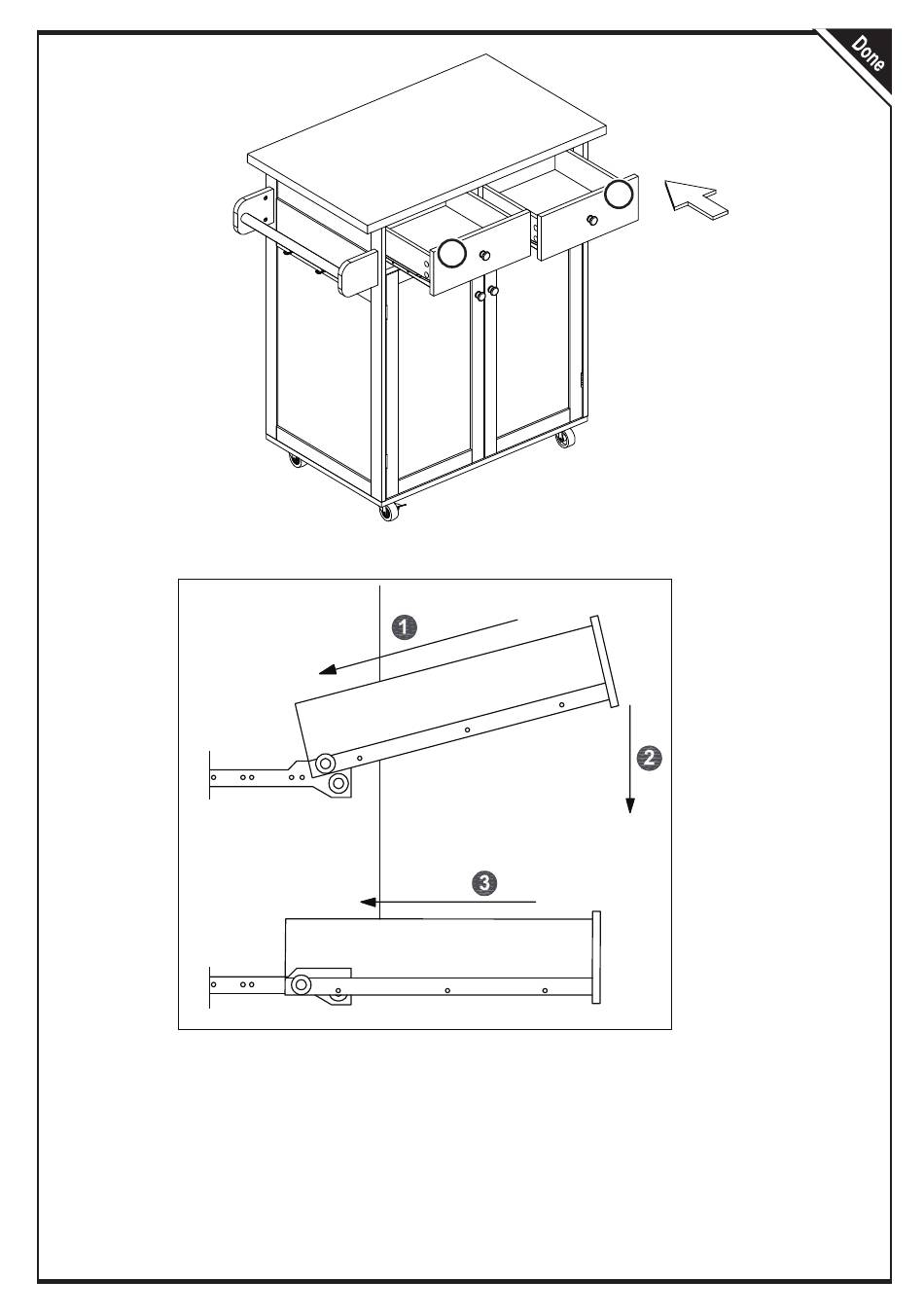 Done

1

2

3