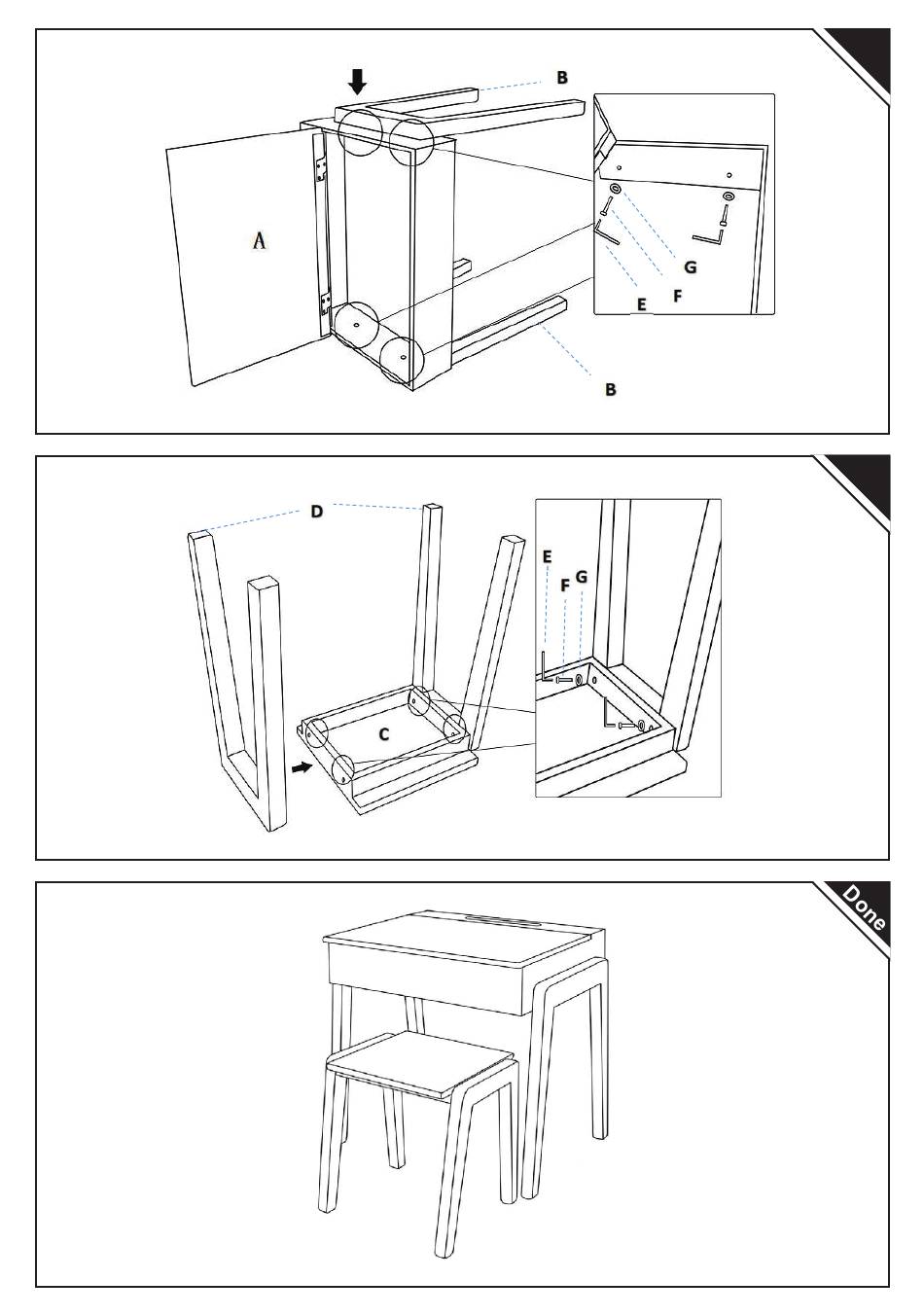 B
A
G
F
E
B

D
E
F G
C

Done