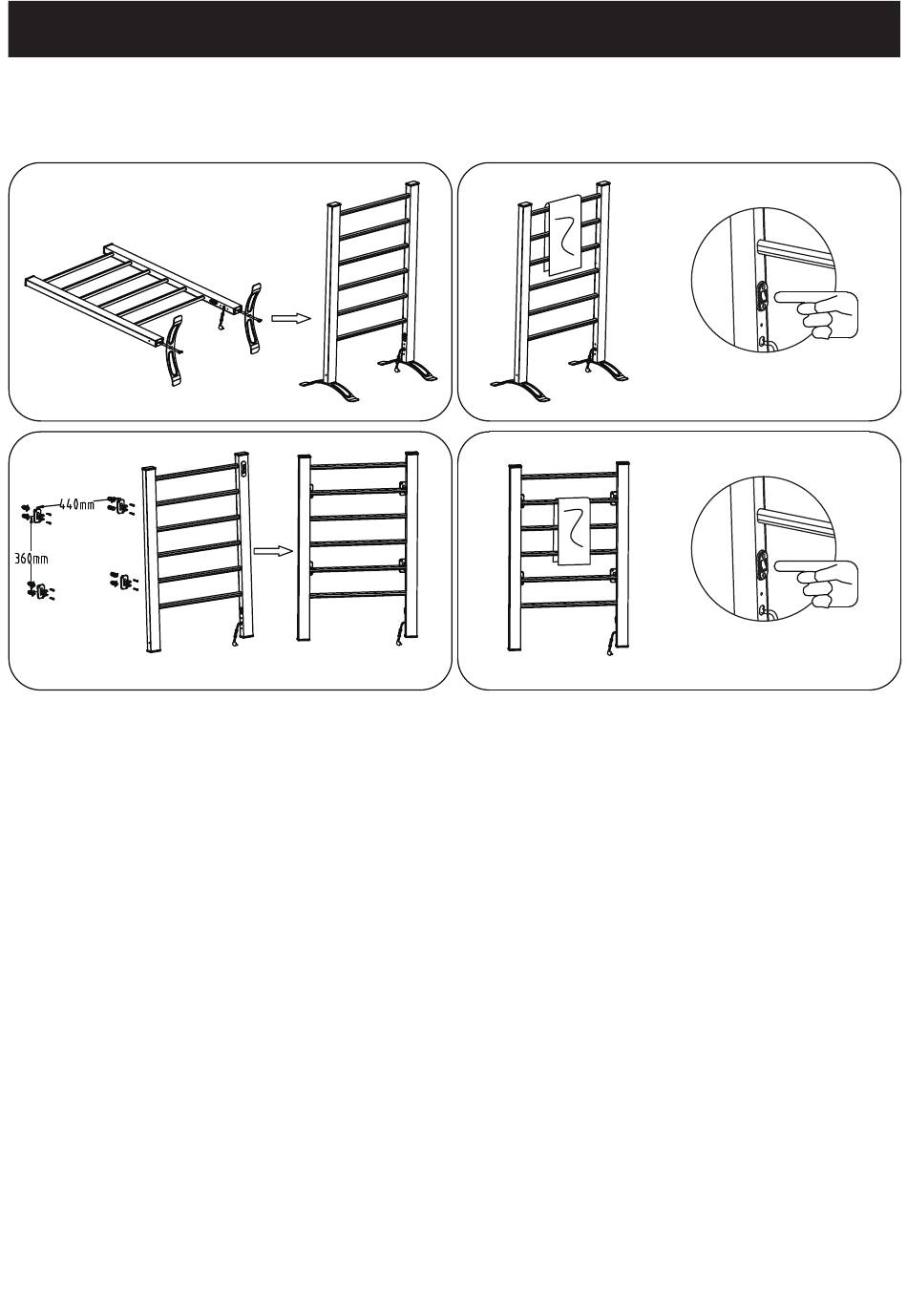 440mm
360mm