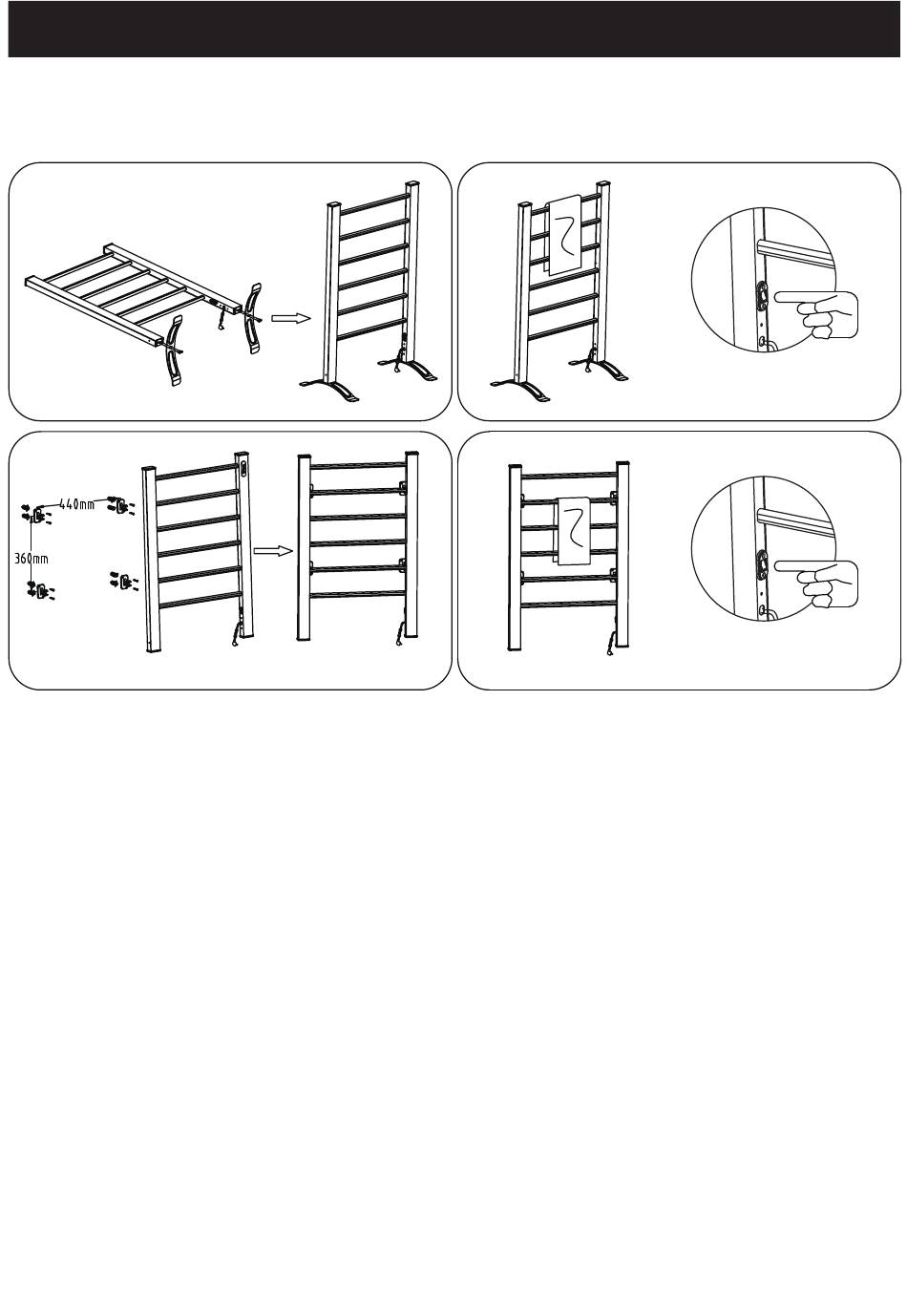 440mm
360mm