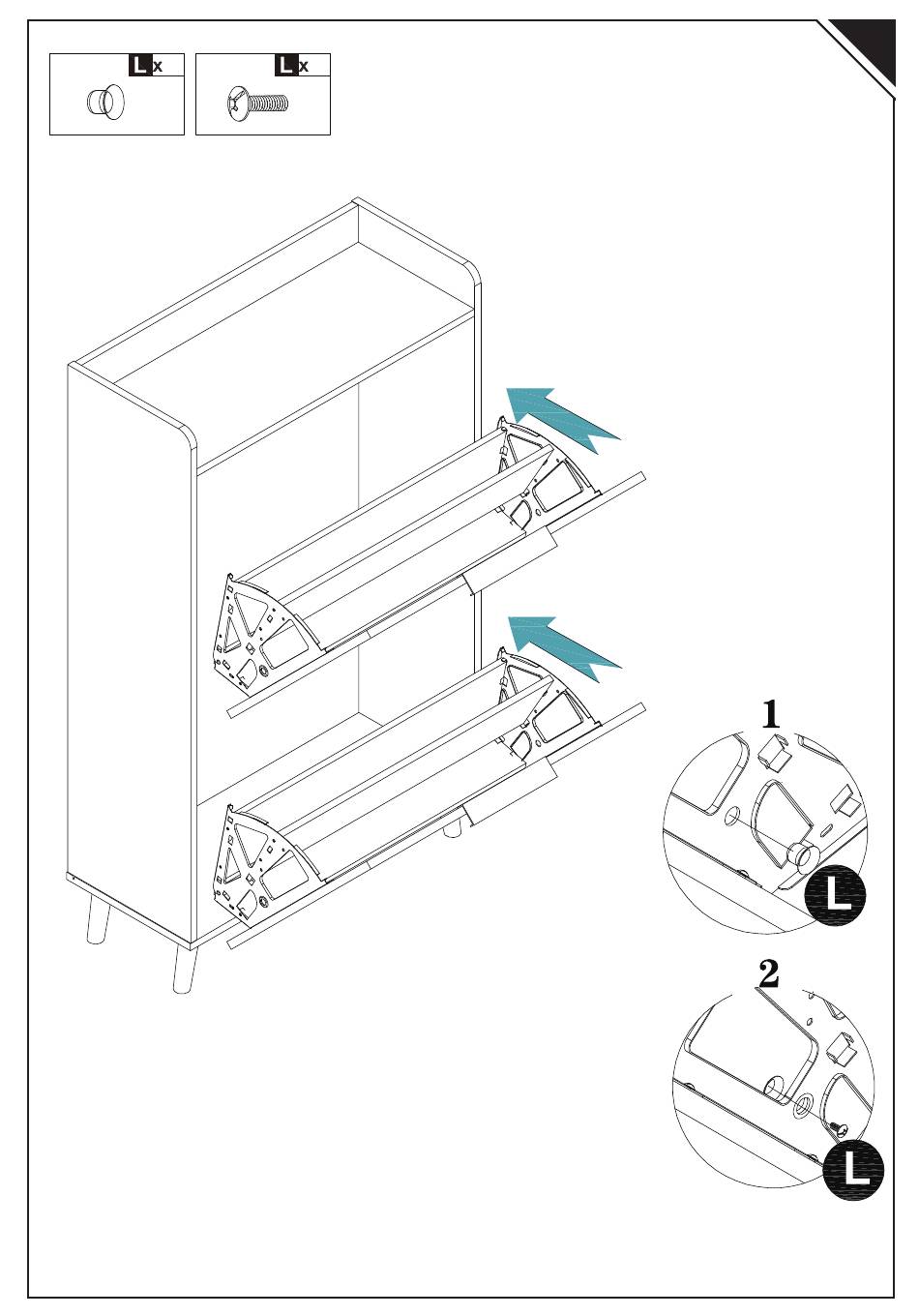 L x

L x

1

L

2

L