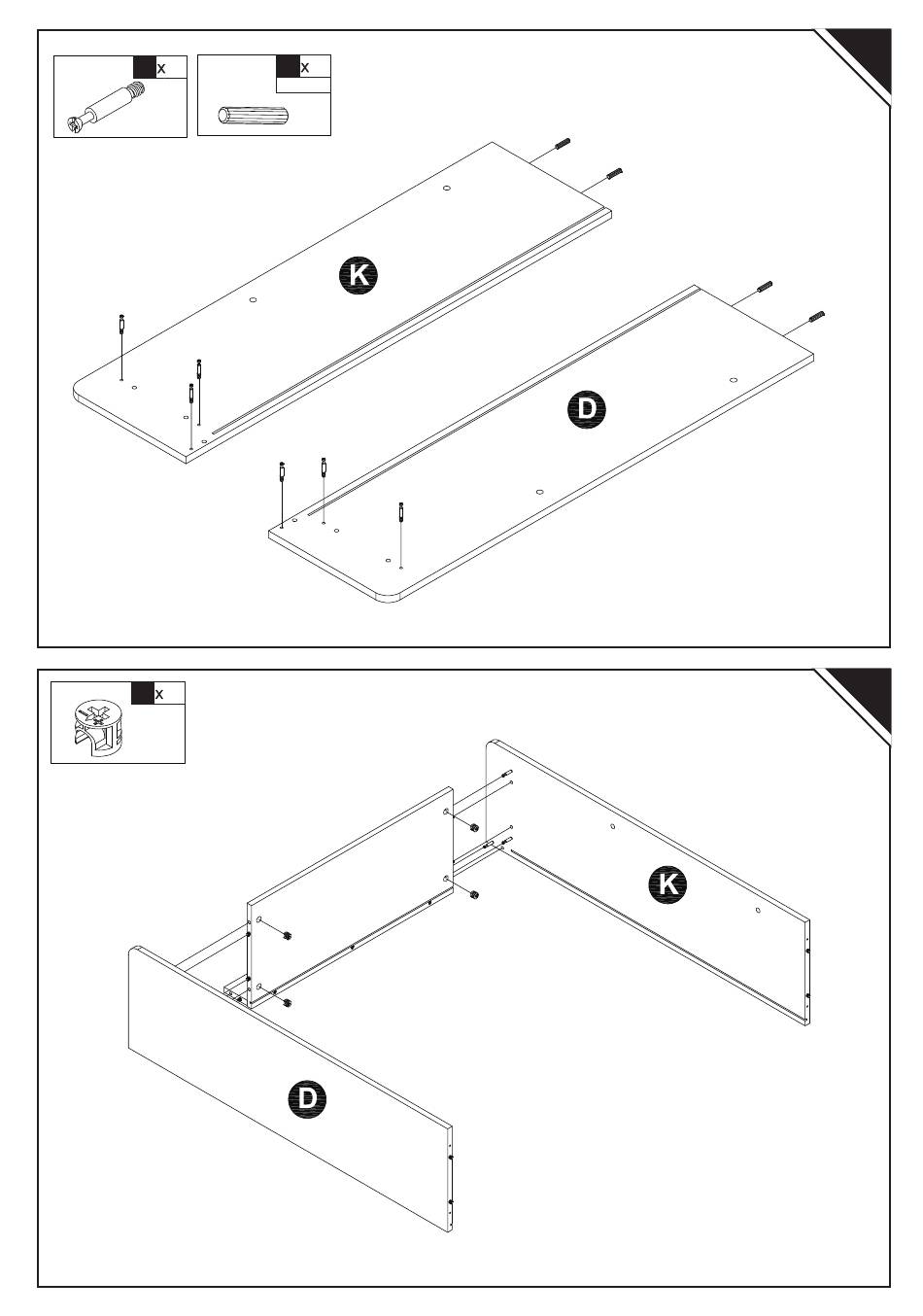 x

x

K

D

x

K

D