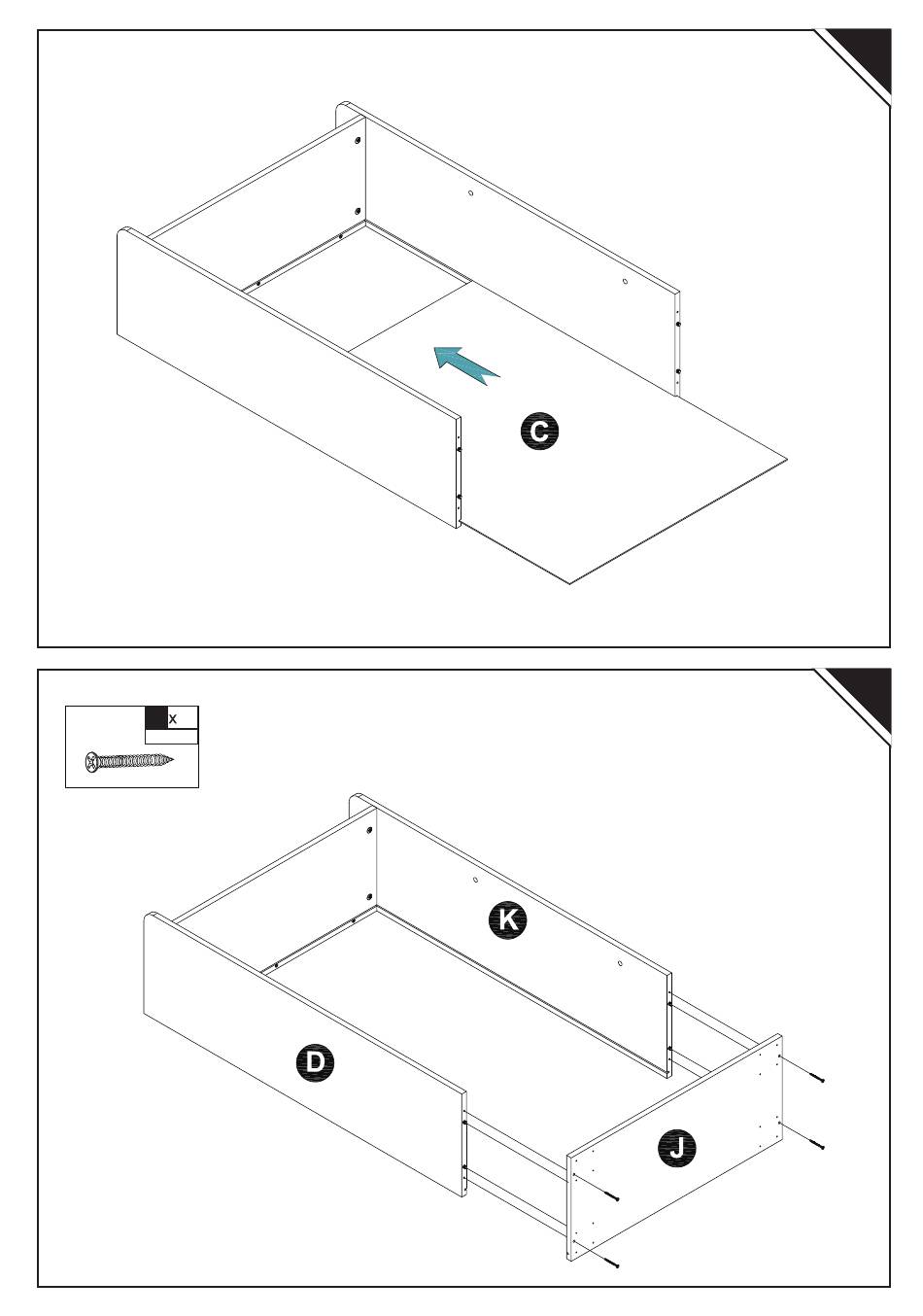 C

x

K

D

J