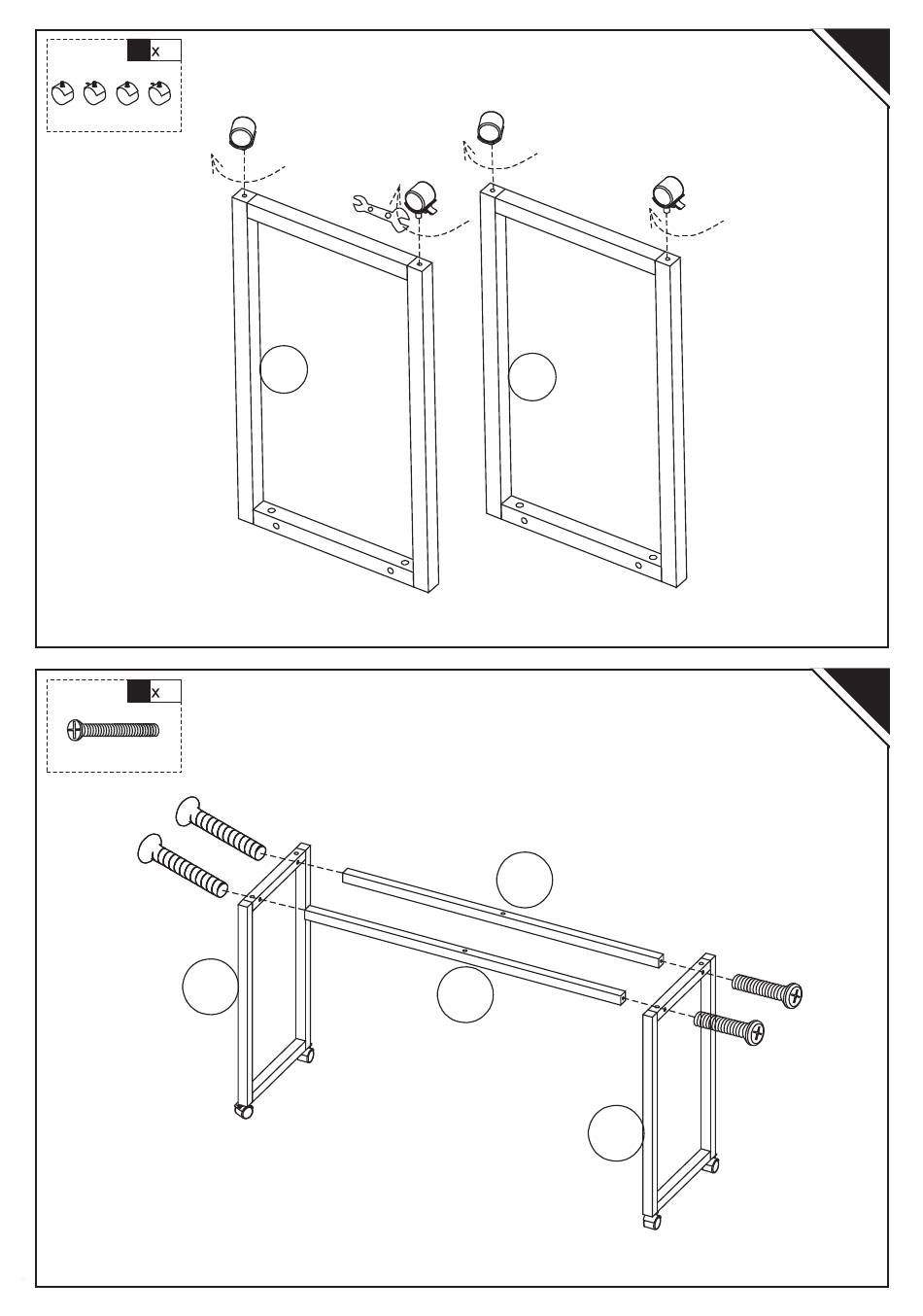 x

x