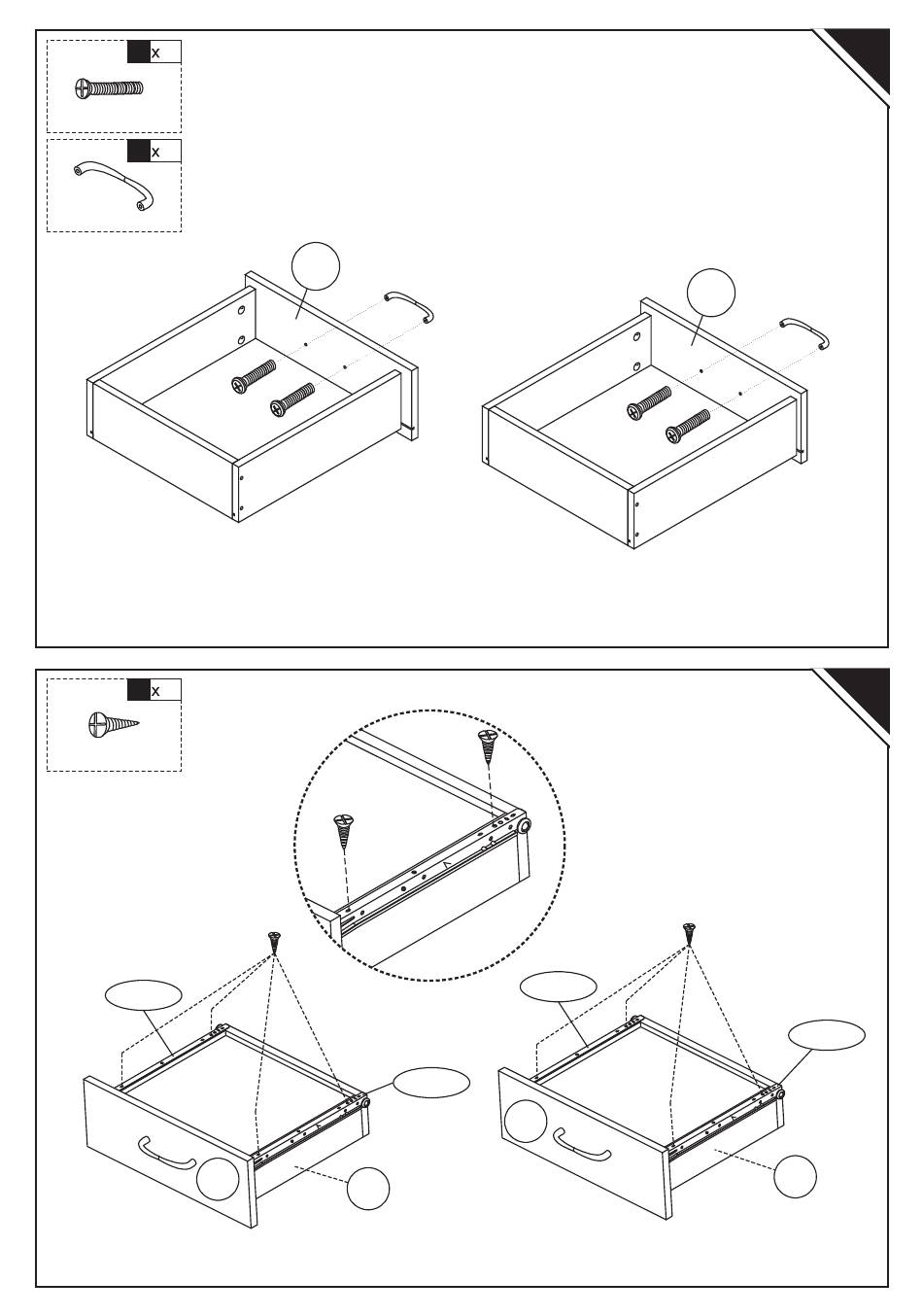 x

x

x