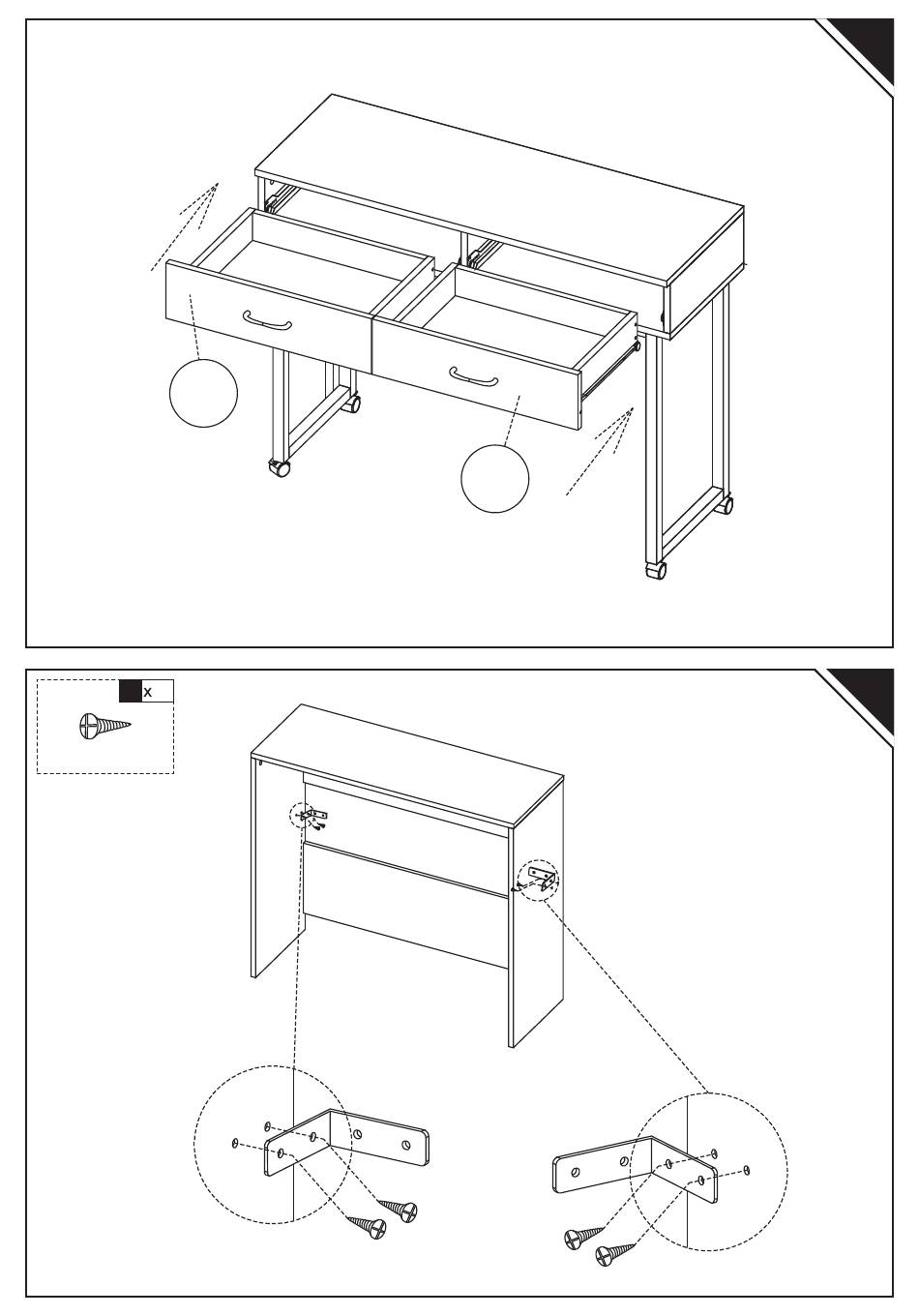 x