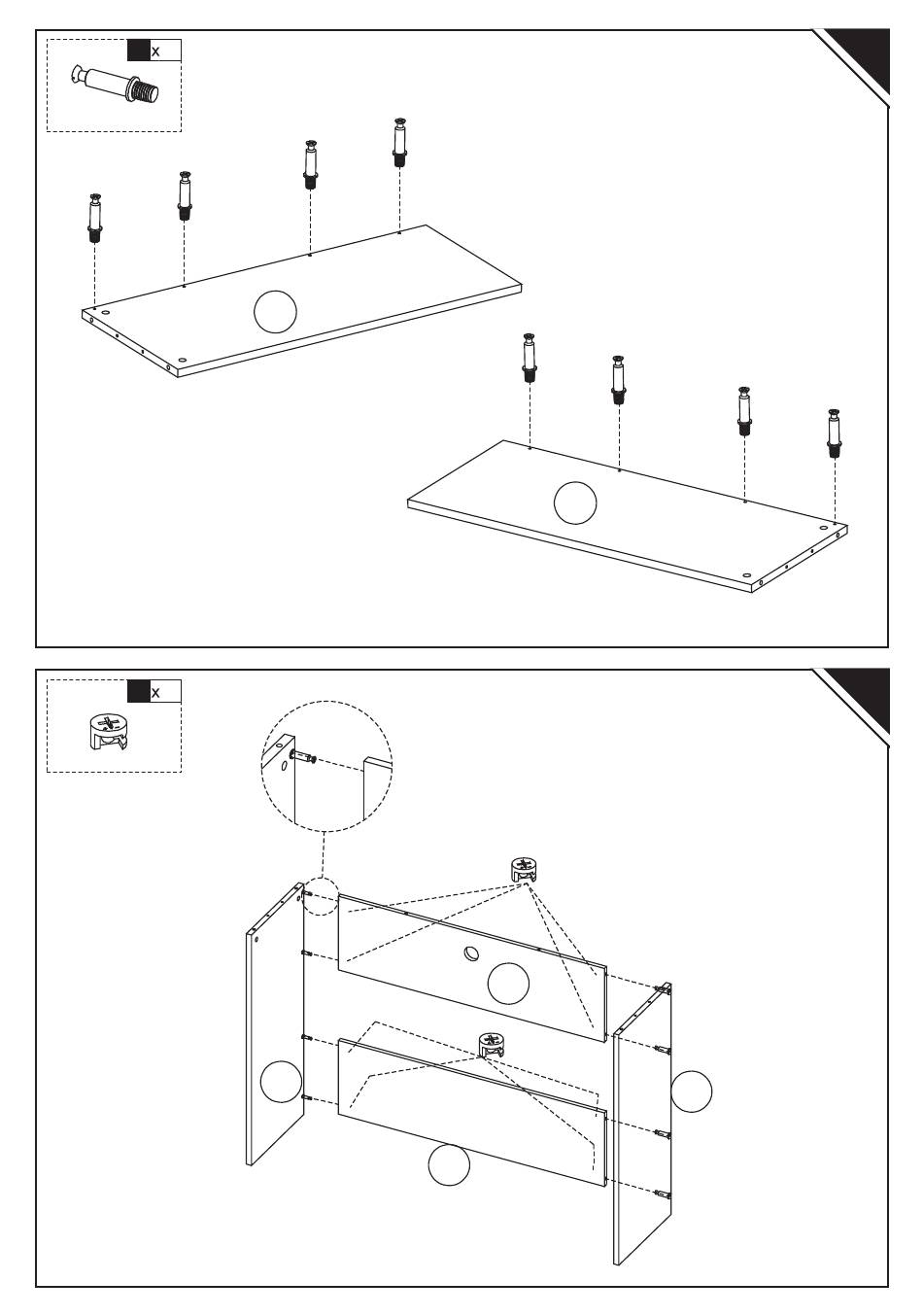 x

x