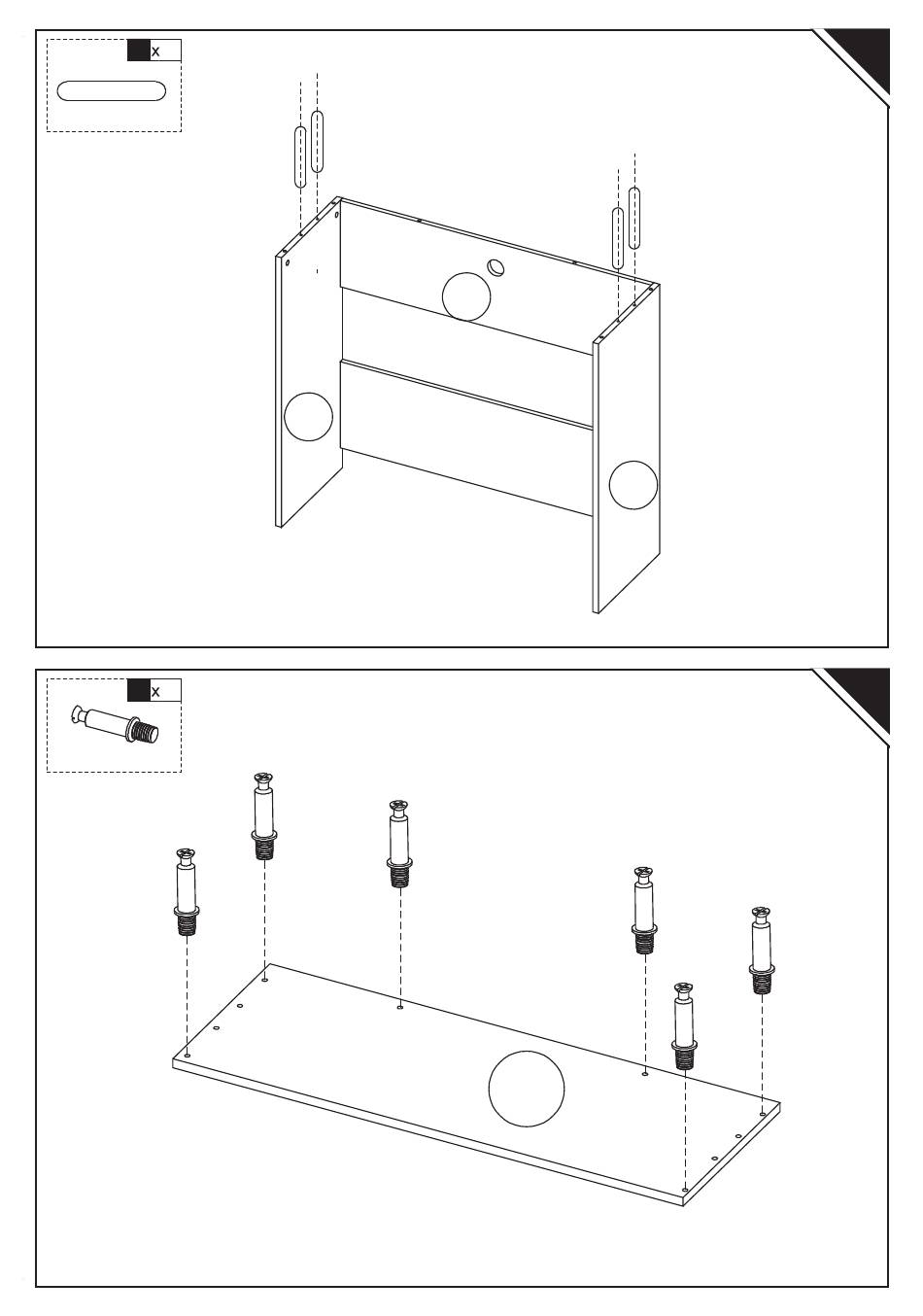 x

x