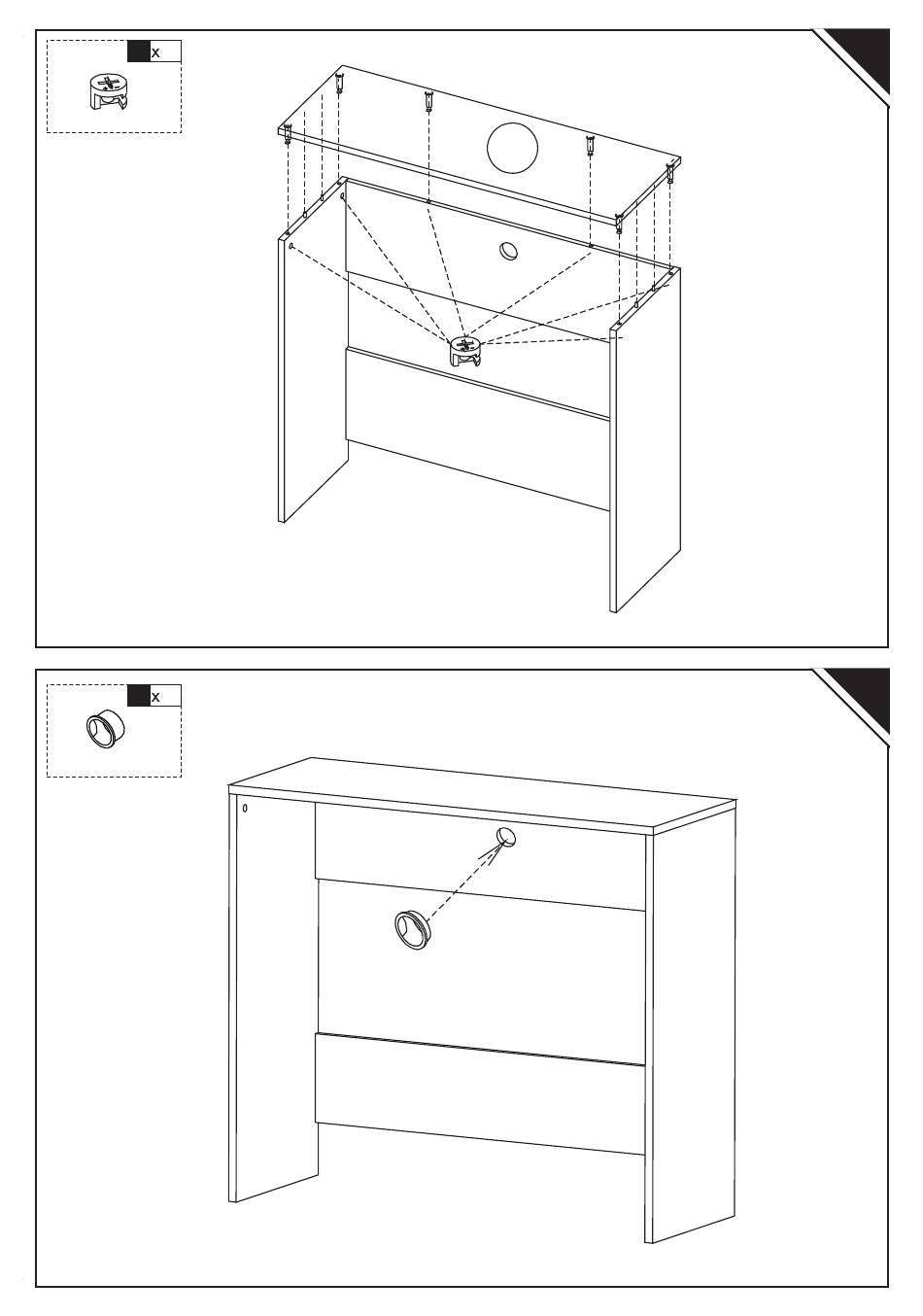 x

x