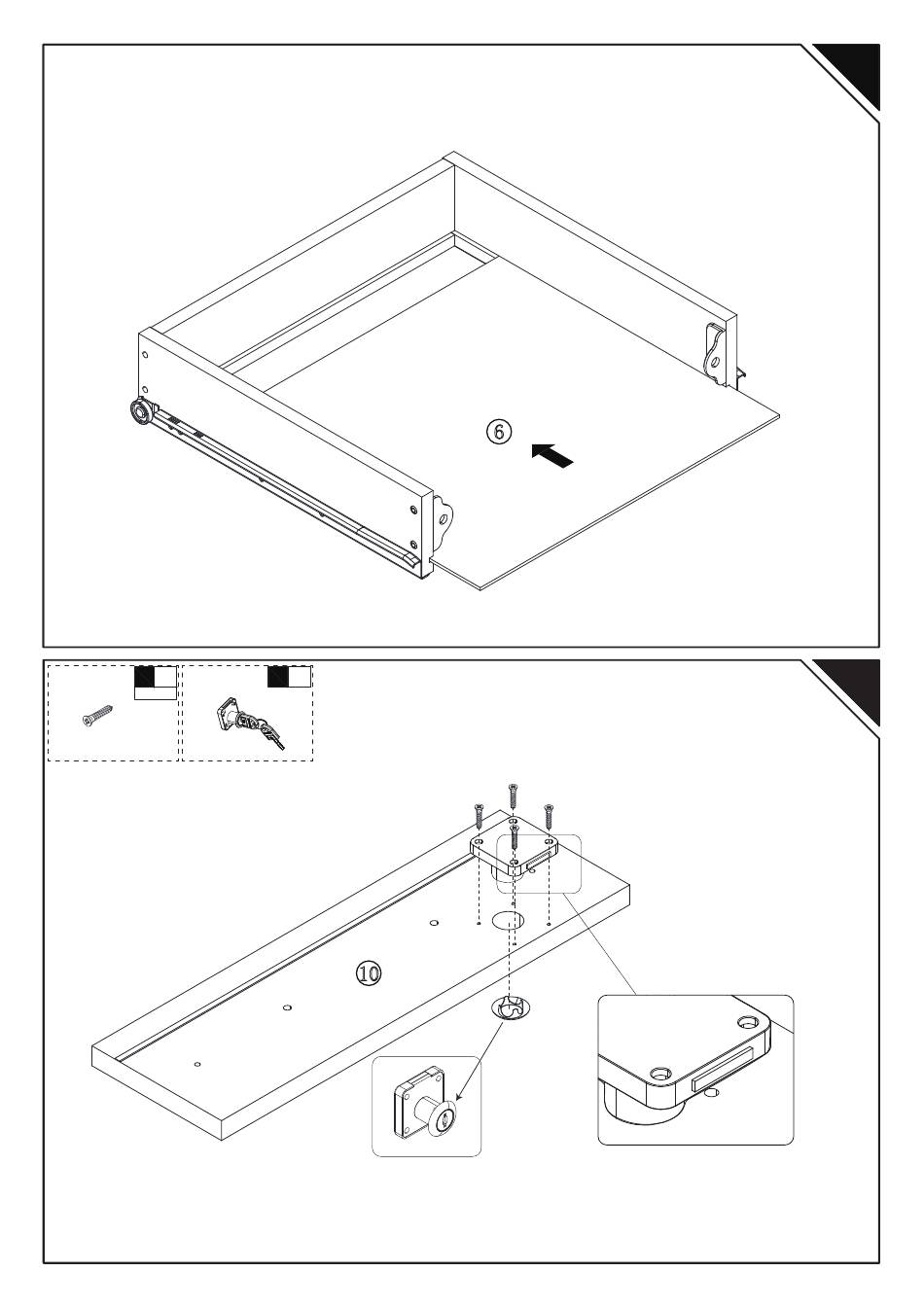 ⑥

⑩