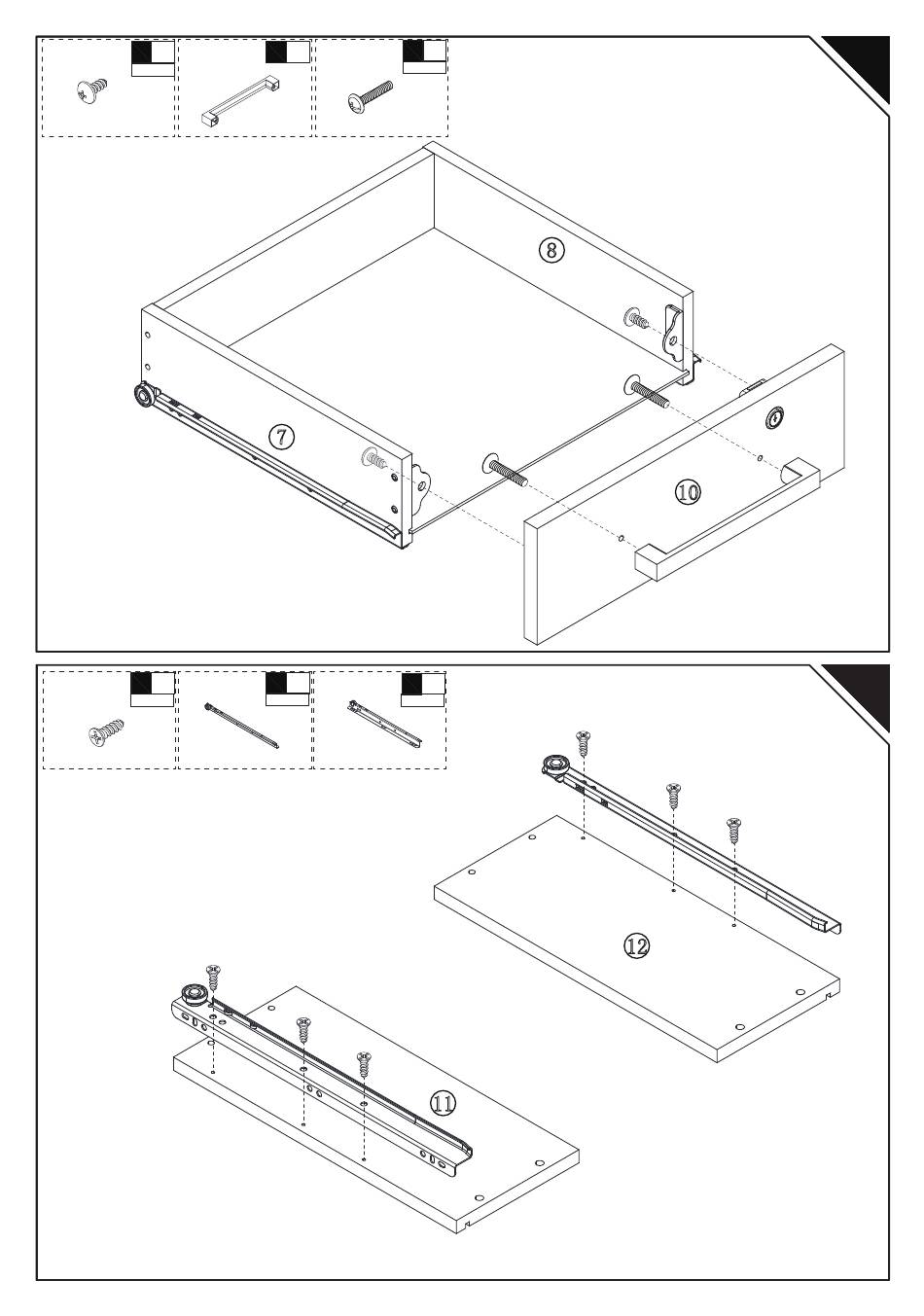 ⑧
⑦
⑩
⑫
⑪