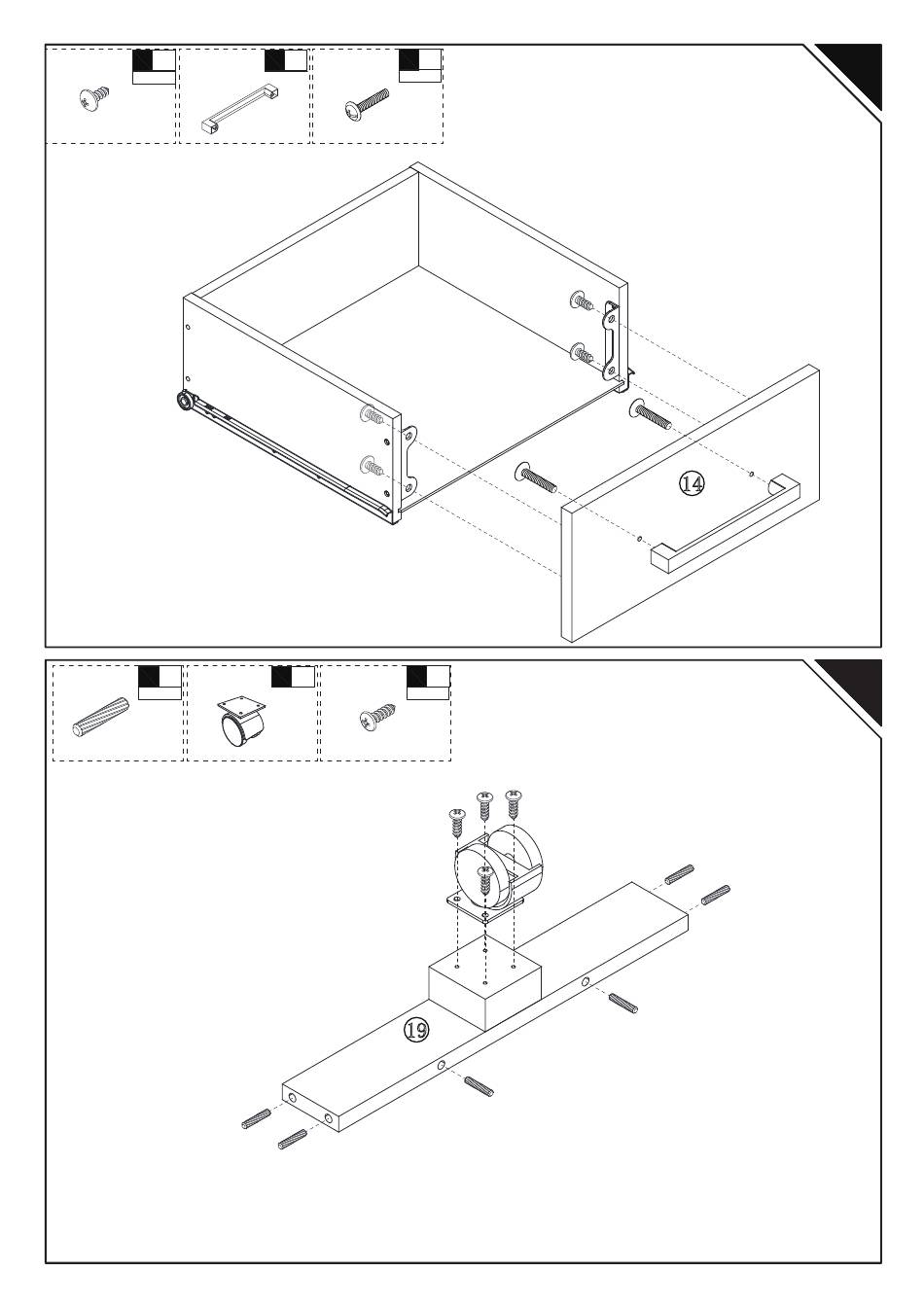 14

19