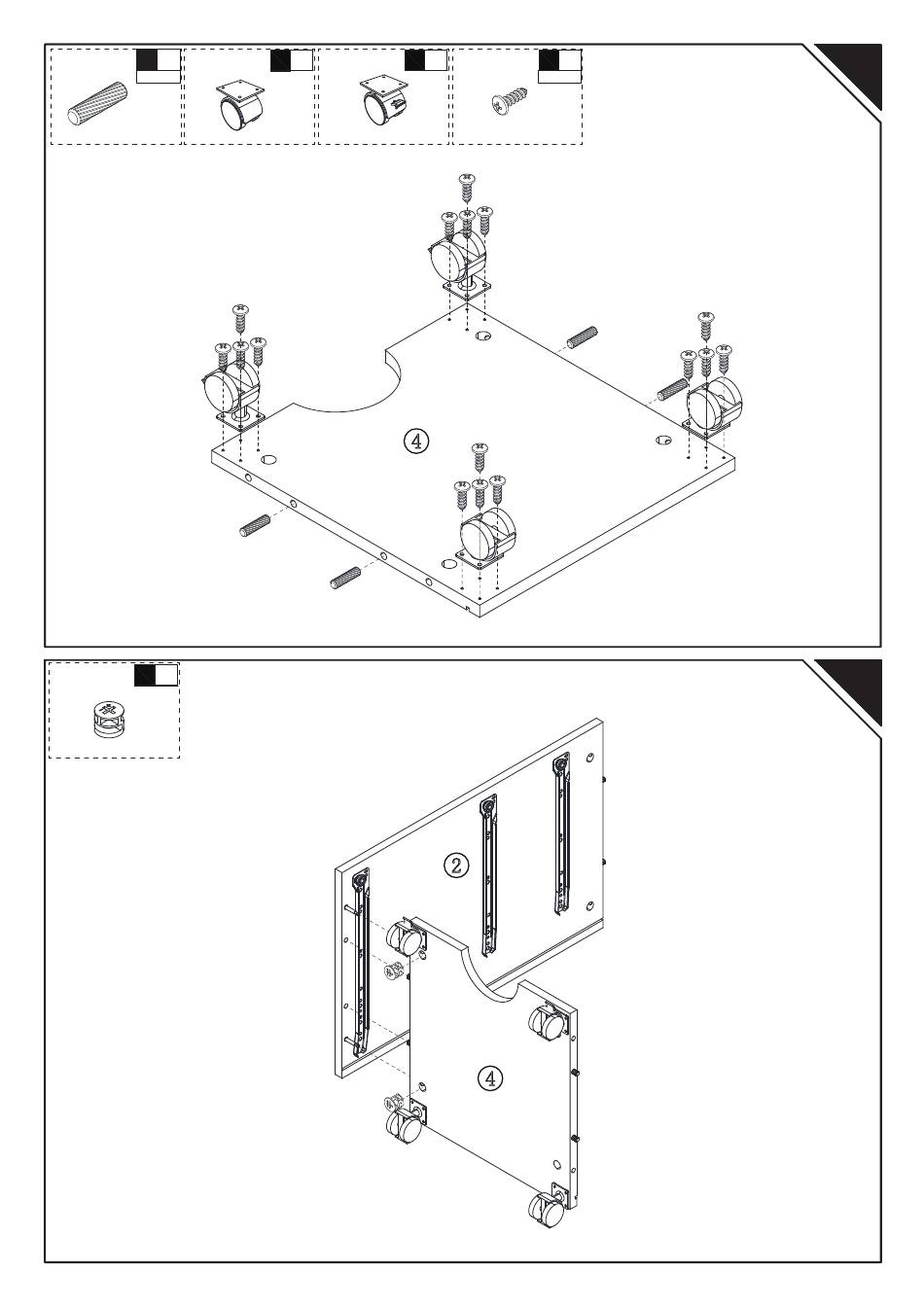 ④

②

④