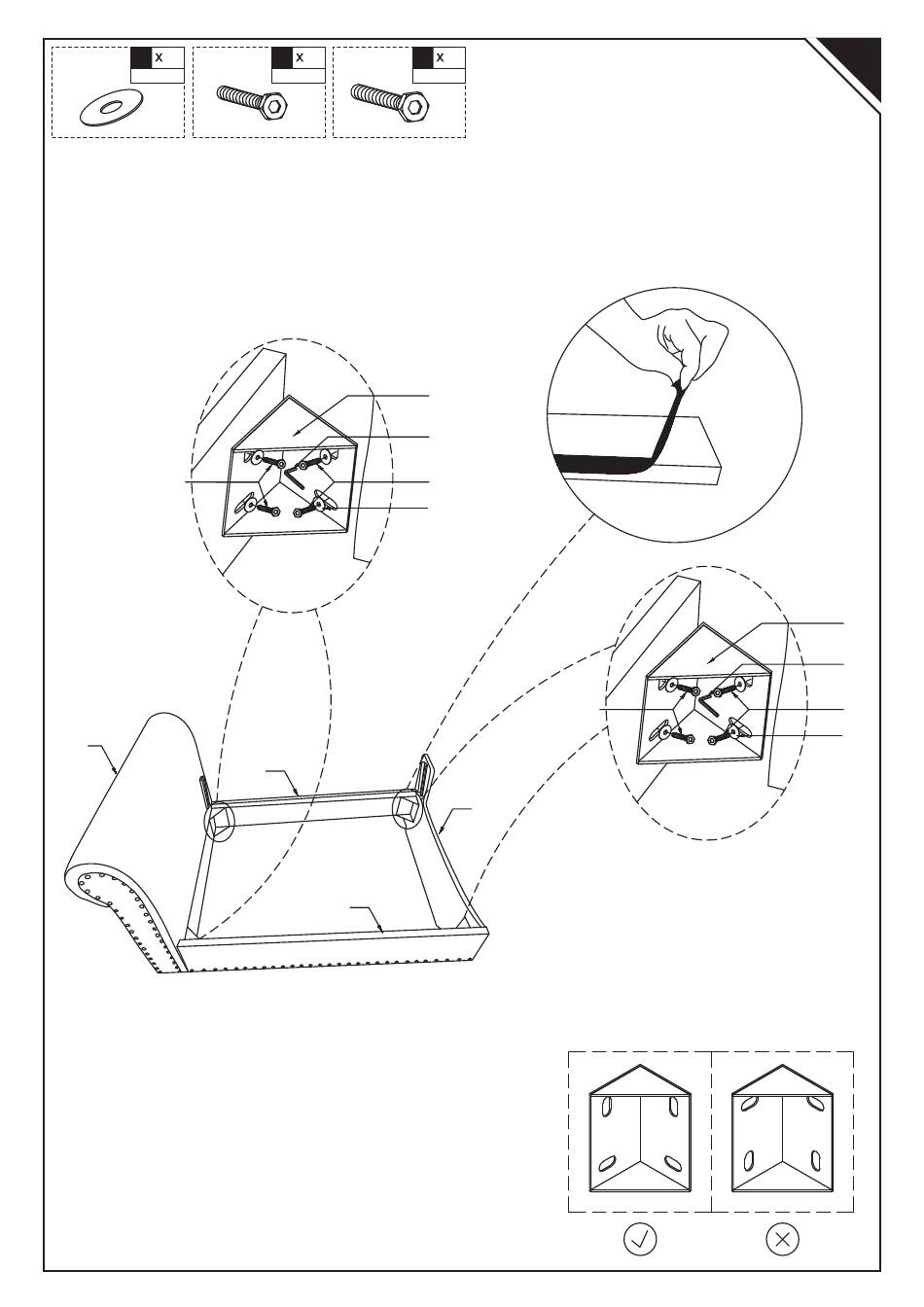 x

x

x