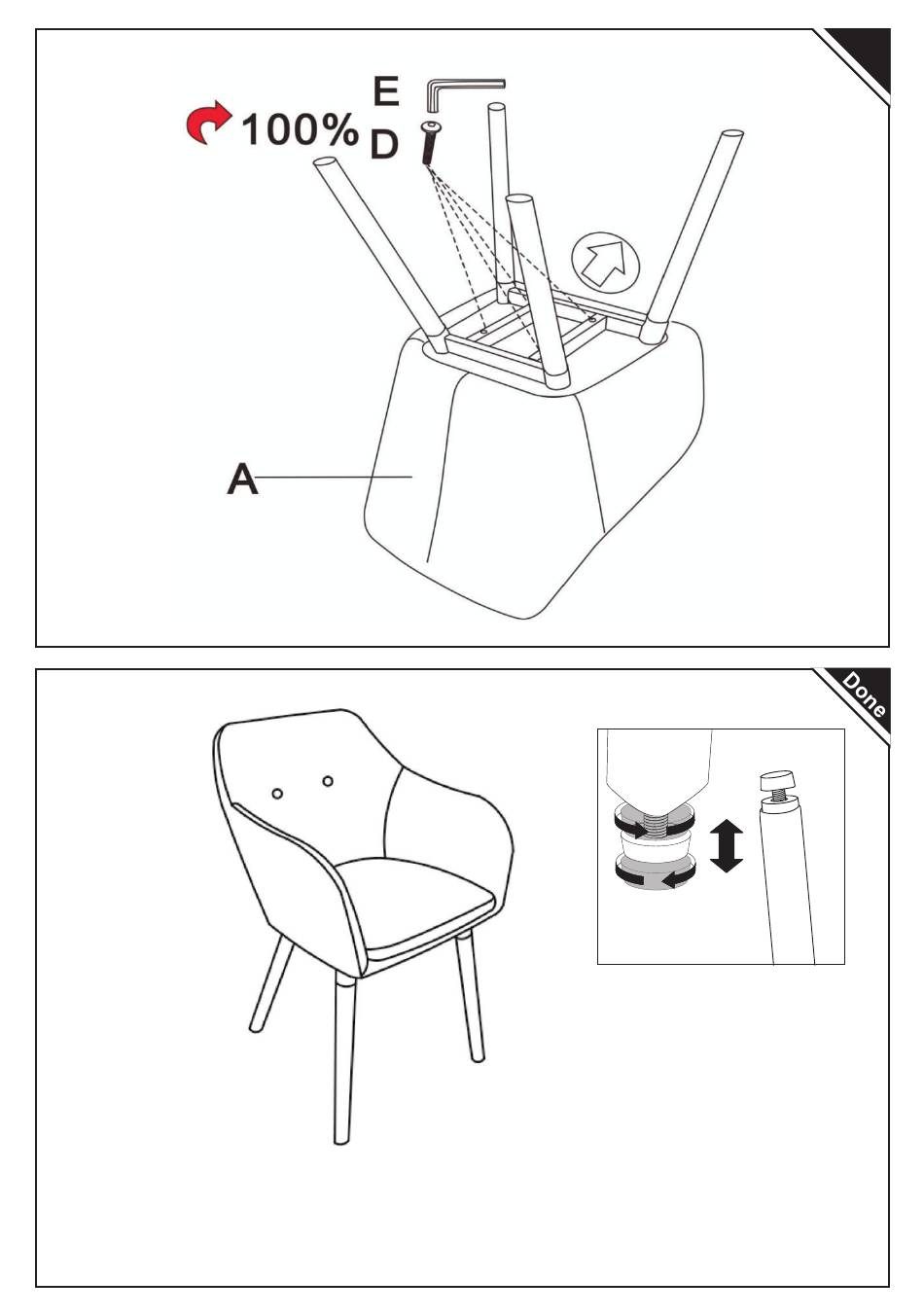 100%
E
D
A

Done