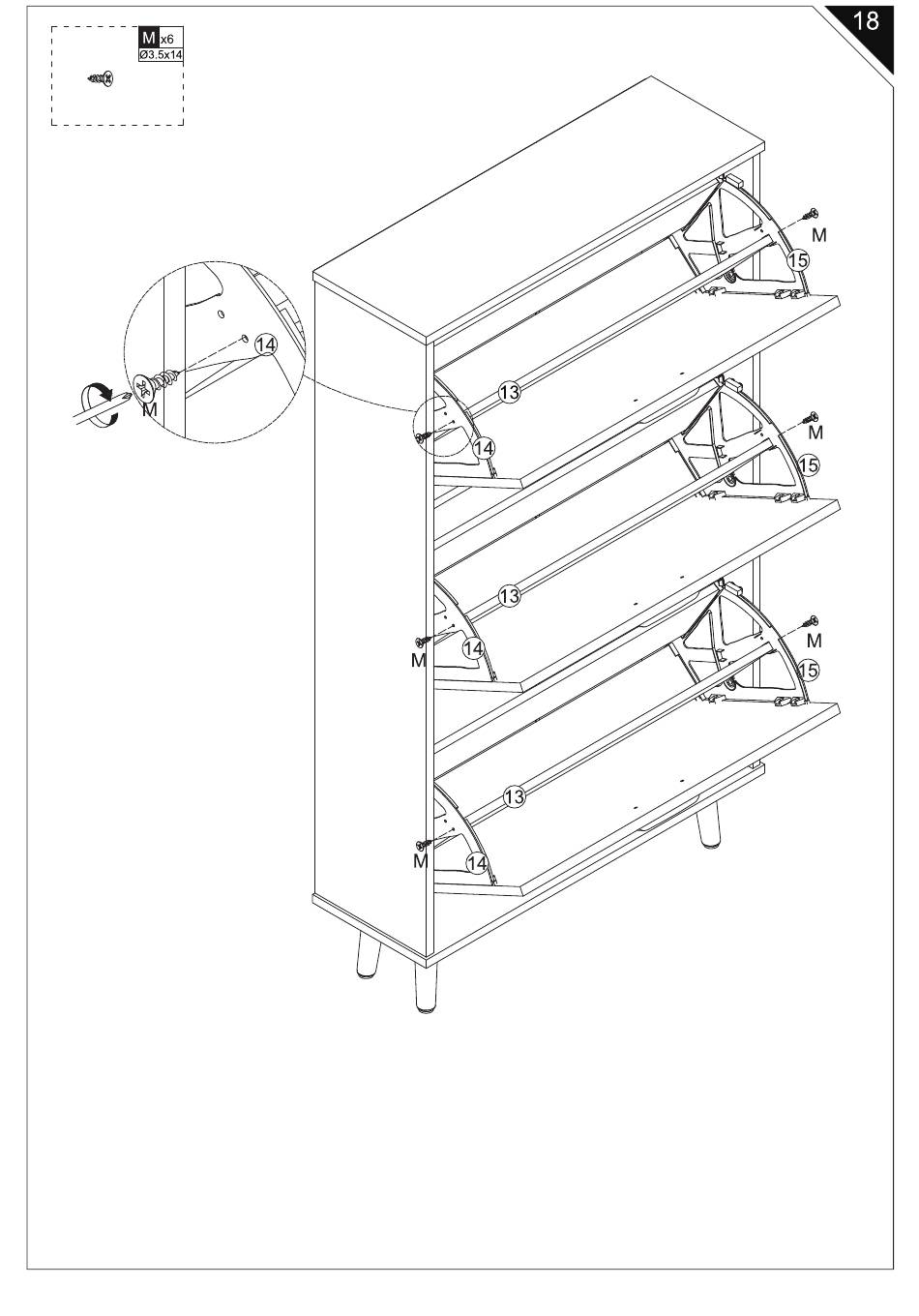 18

M x6
Ø3.5x14

14
M

M
15
13
14
M
15
13
M
14
M
15
13
M
14