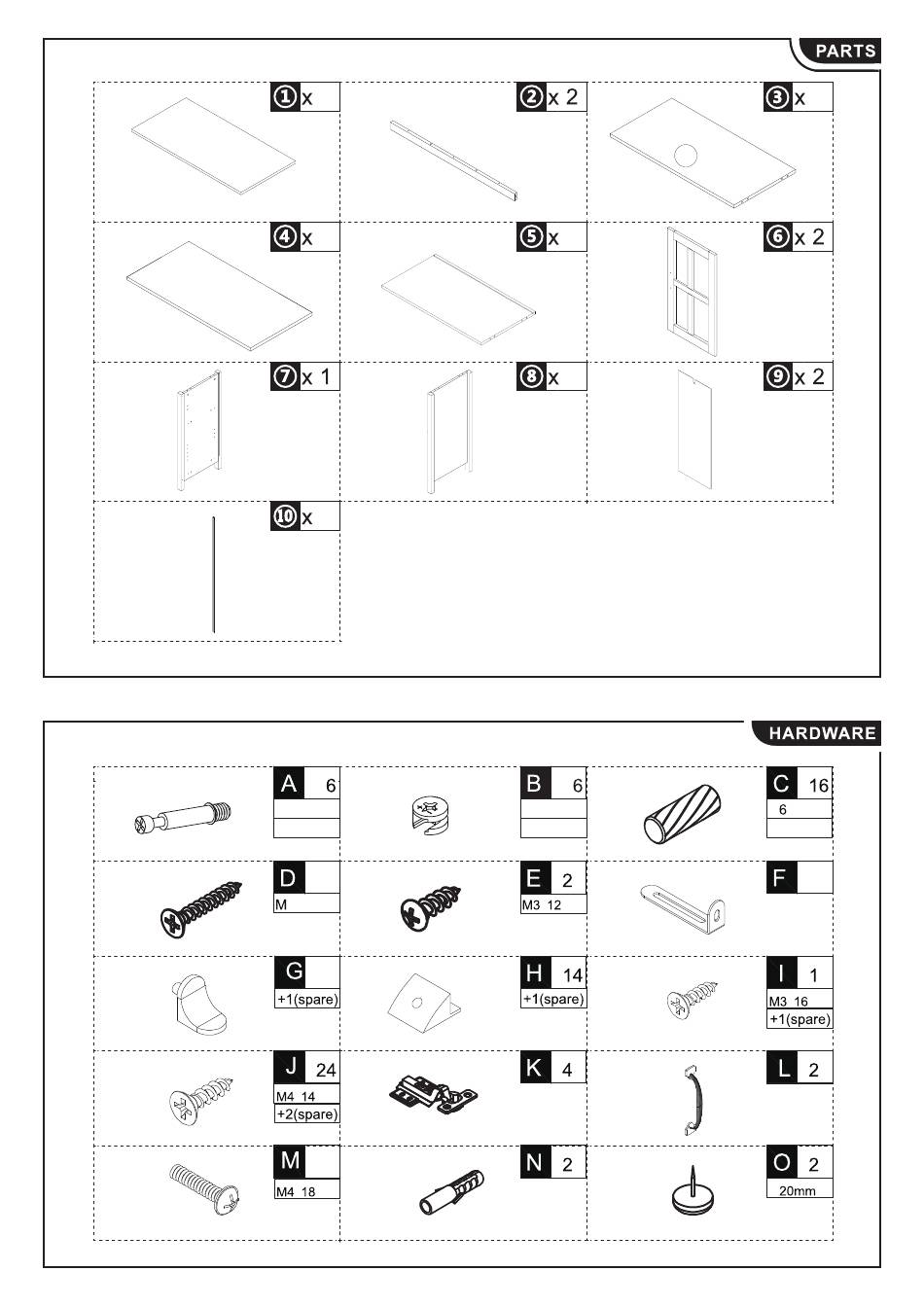 PARTS

① x

② x 2

③ x

④ x

⑤ x

⑥ x 2

⑦ x 1

⑧ x

⑨ x 2

⑩ x

HARDWARE

A 6

B 6

C 16
6

D
M

E 2
M3 12

F

G
+1(spare)

H 14
+1(spare)

I 1
M3 16
+1(spare)

J 24
M4 14
+2(spare)

K 4

L 2

M
M4 18

N 2

O 2
20mm