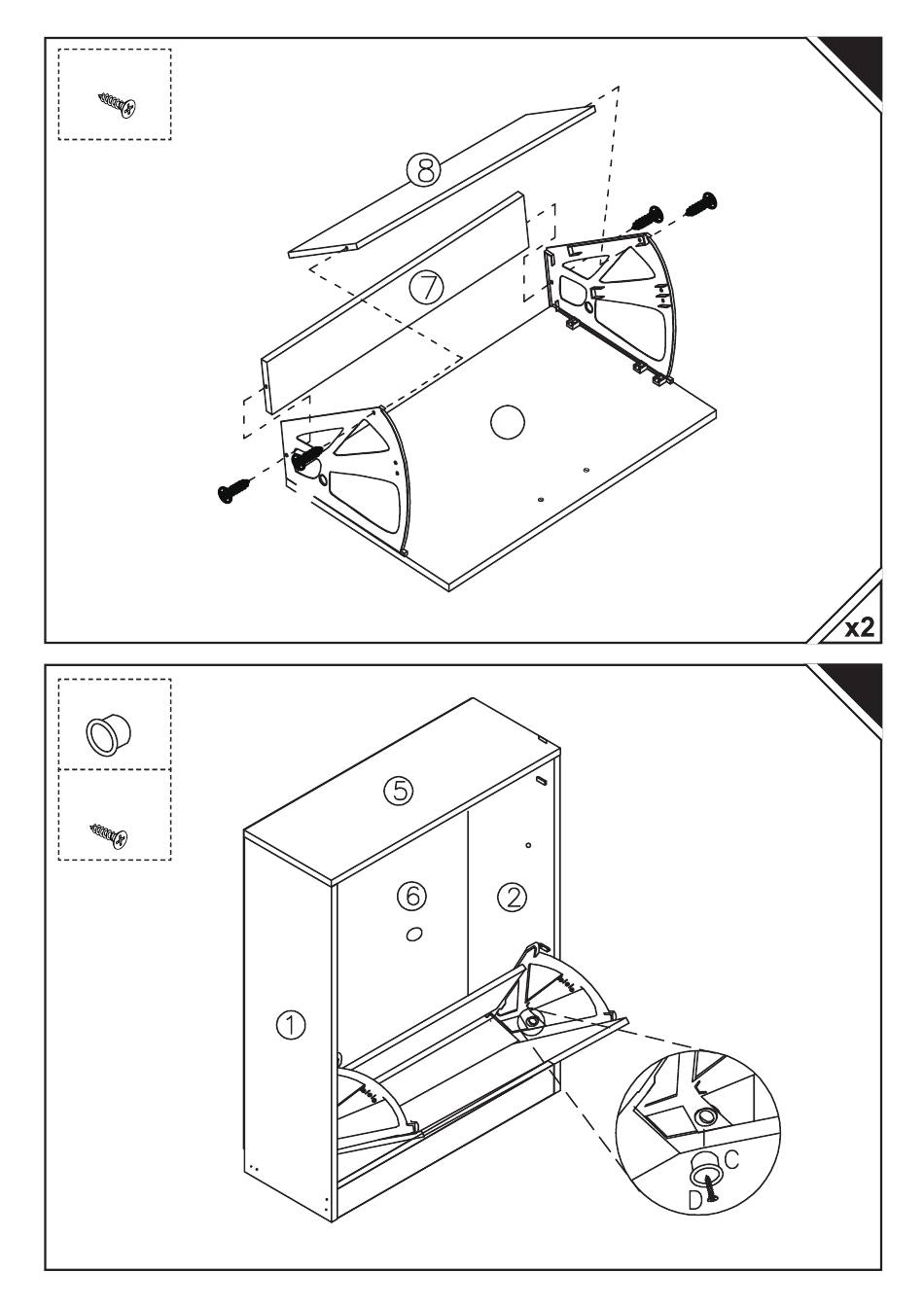 8

7

x2

5

6

2

1

C

D