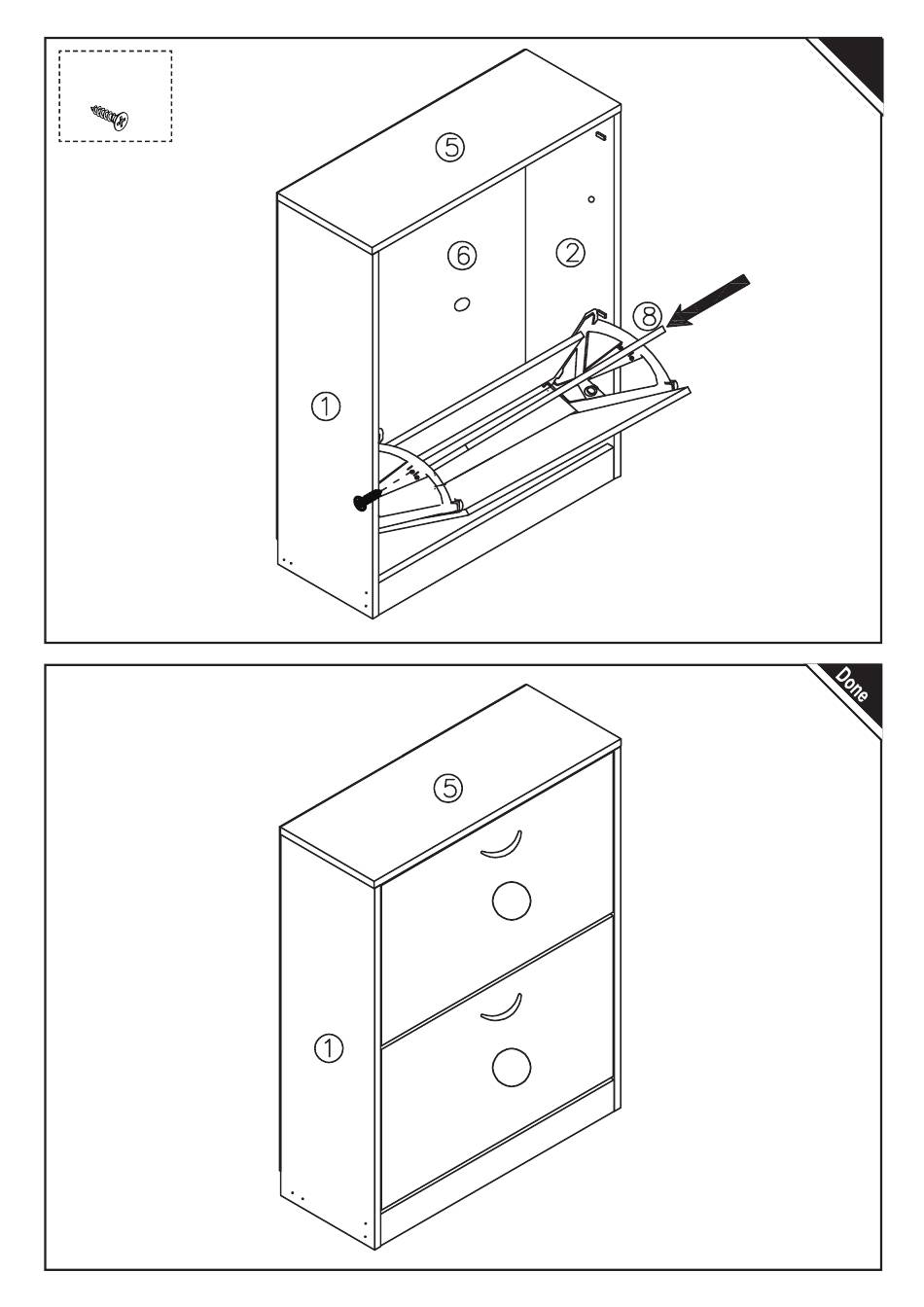 ⑤
⑥
②
⑧
①

Done
⑤
①