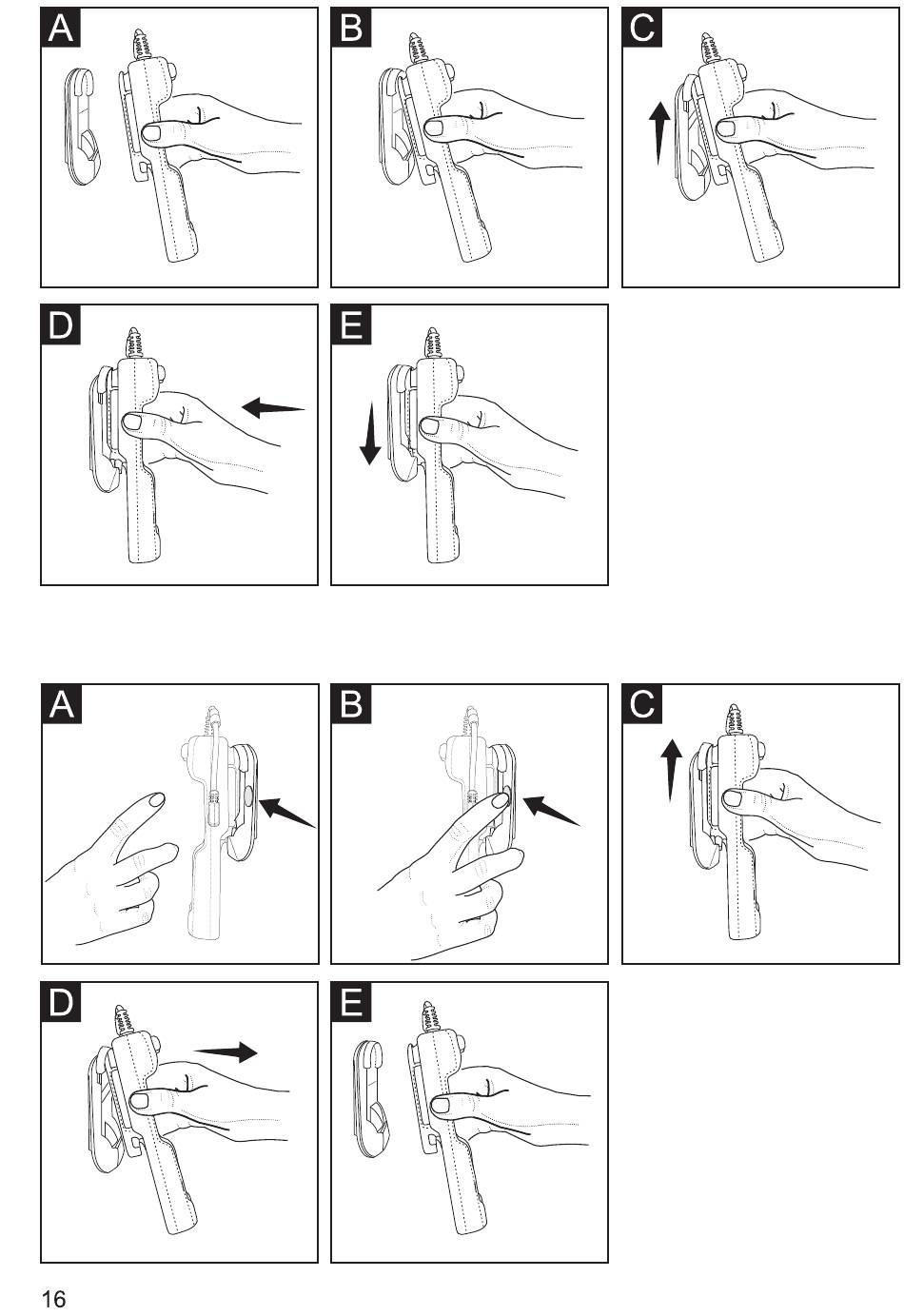 A

B

C

D

E

A

B

C

D

E

16